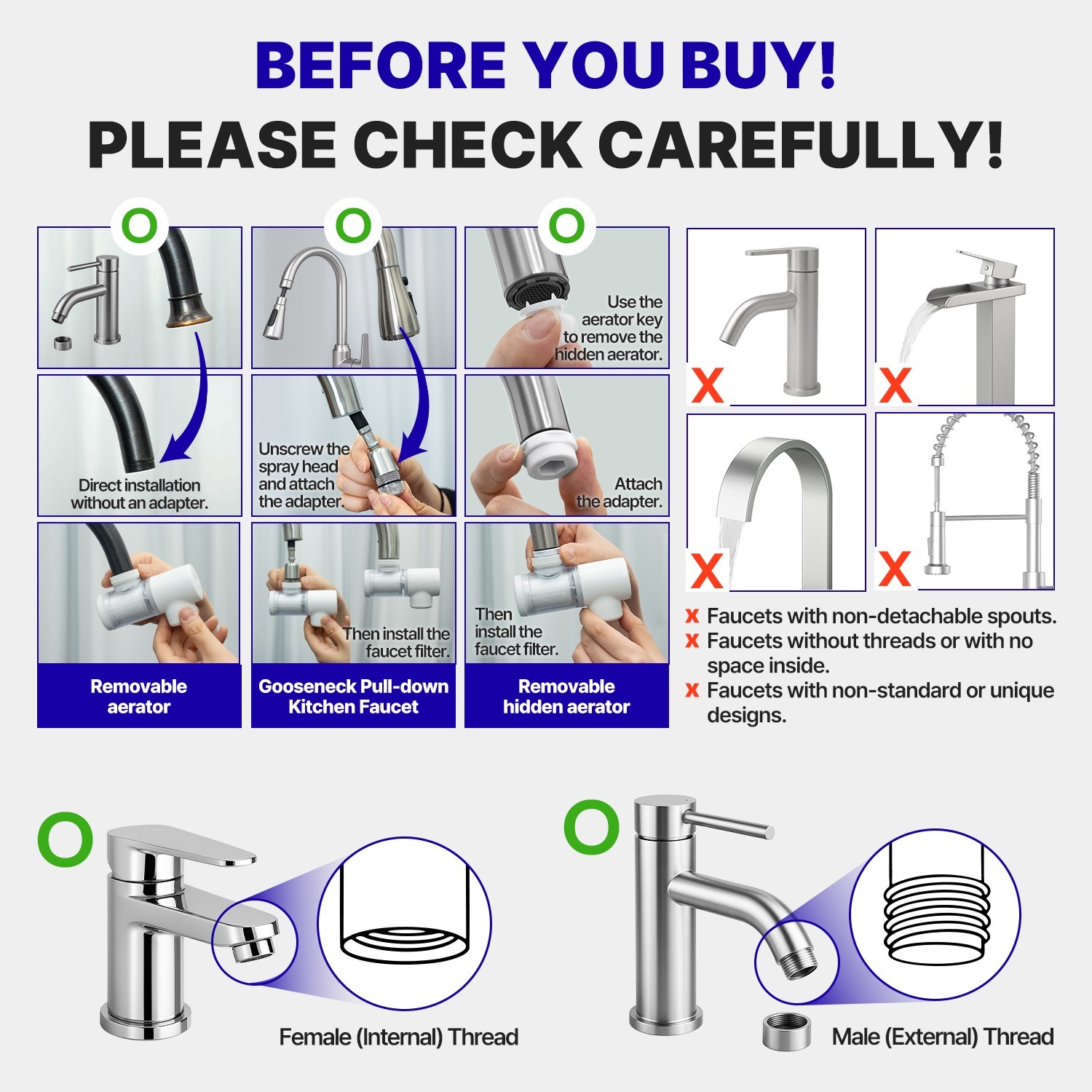 BEFORE YOU BUY!
PLEASE CHECK CAREFULLY!

O

Direct installation without an adapter.

Removable aerator

O

Unscrew the spray head and attach the adapter.

Then install the faucet filter.

Gooseneck Pull-down Kitchen Faucet

O

Use the aerator key to remove the hidden aerator.

Attach the adapter.

Then install the faucet filter.

Removable hidden aerator

X X X X

x Faucets with non-detachable spouts.
x Faucets without threads or with no space inside.
x Faucets with non-standard or unique designs.

O

Female (Internal) Thread

O

Male (External) Thread