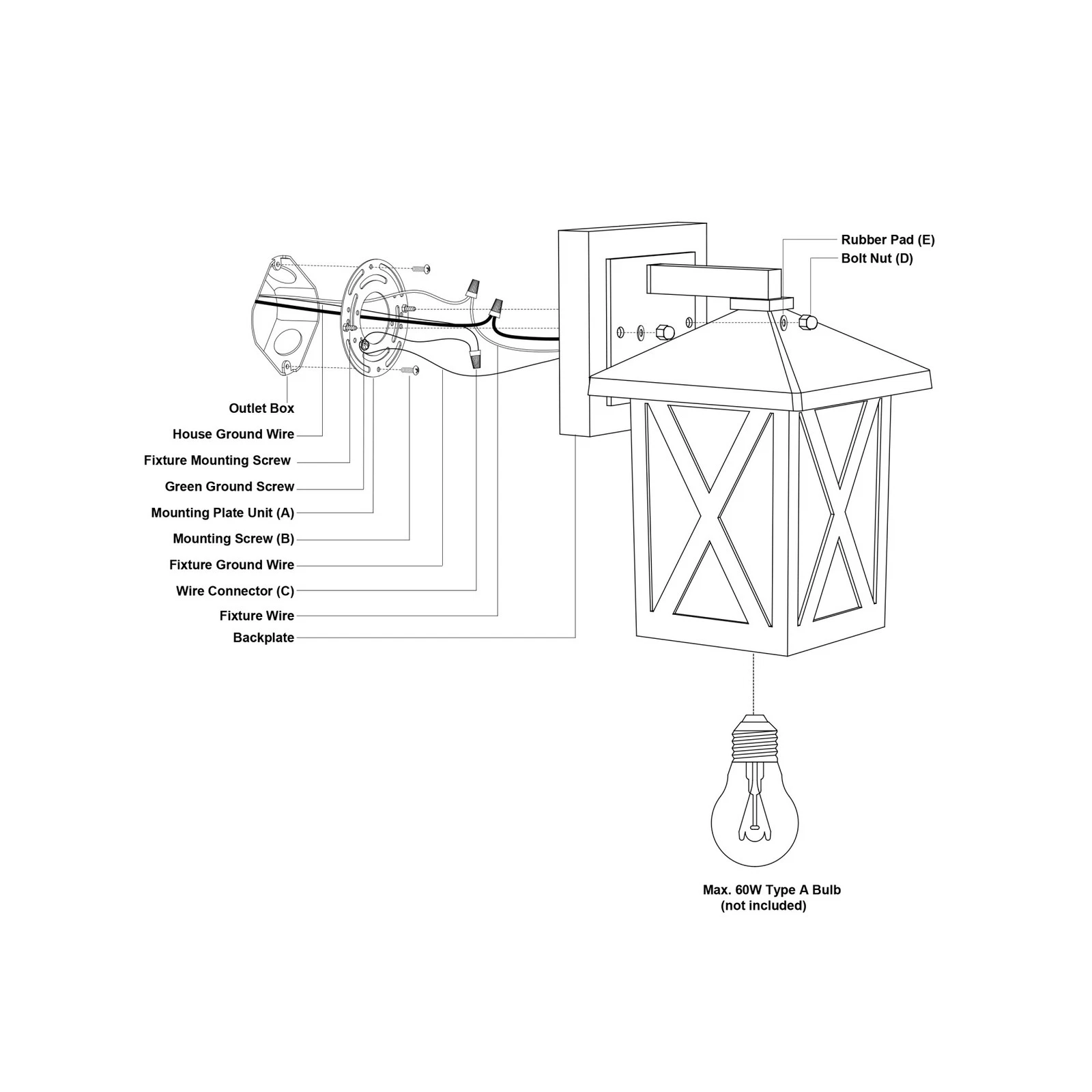 Rubber Pad (E)
Bolt Nut (D)

Outlet Box
House Ground Wire
Fixture Mounting Screw
Green Ground Screw
Mounting Plate Unit (A)
Mounting Screw (B)
Fixture Ground Wire
Wire Connector (C)
Fixture Wire
Backplate

Max. 60W Type A Bulb
(not included)