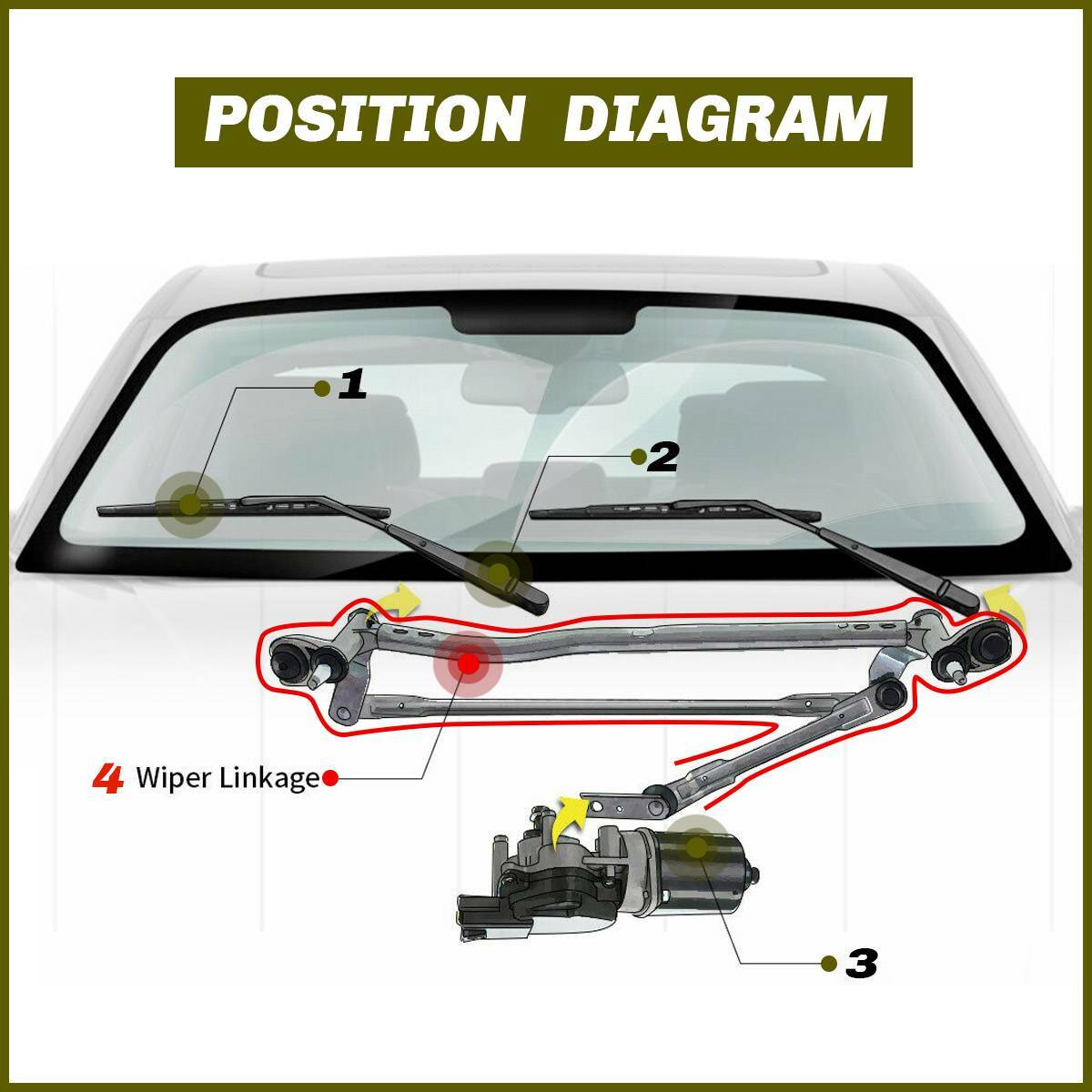 POSITION DIAGRAM

1

2

4 Wiper Linkage

3