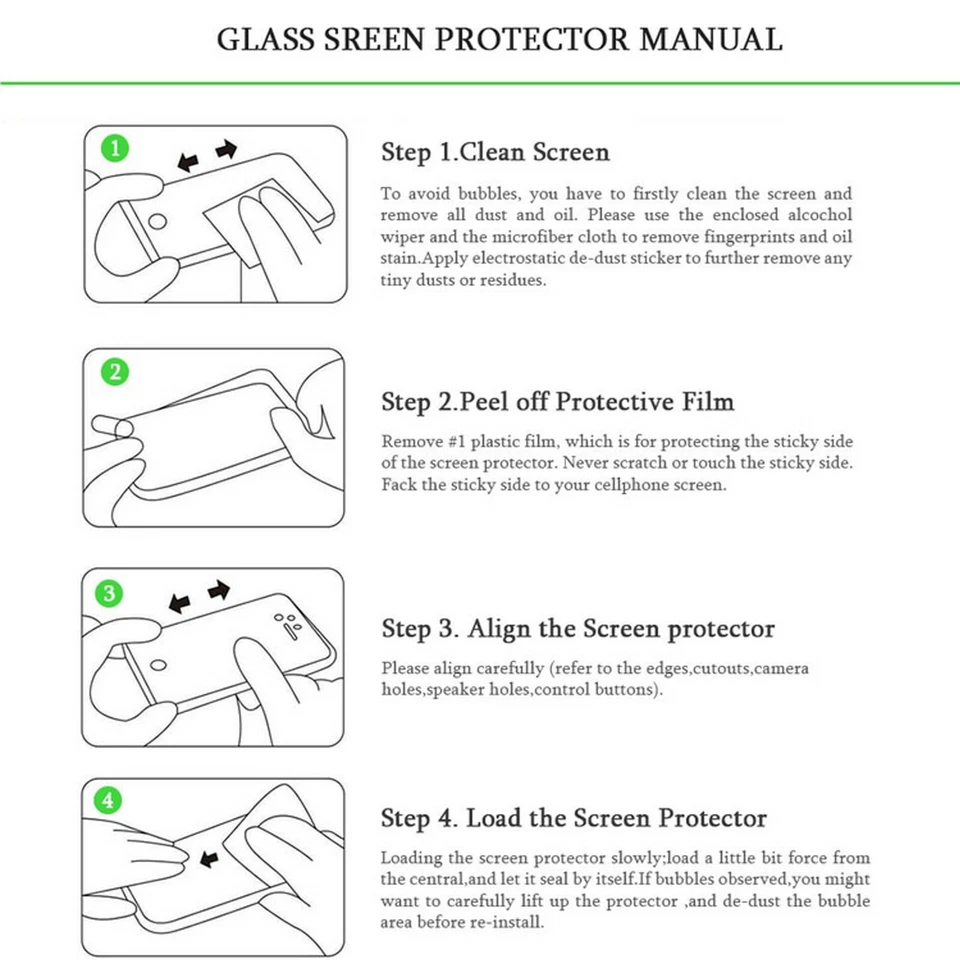 GLASS SREEN PROTECTOR MANUAL

1

Step 1.Clean Screen

To avoid bubbles, you have to firstly clean the screen and remove all dust and oil. Please use the enclosed alcohol wiper and the microfiber cloth to remove fingerprints and oil stain.Apply electrostatic de-dust sticker to further remove any tiny dusts or residues.

2

Step 2.Peel off Protective Film

Remove #1 plastic film, which is for protecting the sticky side of the screen protector. Never scratch or touch the sticky side. Fack the sticky side to your cellphone screen.

3

Step 3. Align the Screen protector

Please align carefully (refer to the edges,cutouts,camera holes,speaker holes,control buttons).

4

Step 4. Load the Screen Protector

Loading the screen protector slowly;load a little bit force from the central,and let it seal by itself.If bubbles observed,you might want to carefully lift up the protector ,and de-dust the bubble area before re-install.