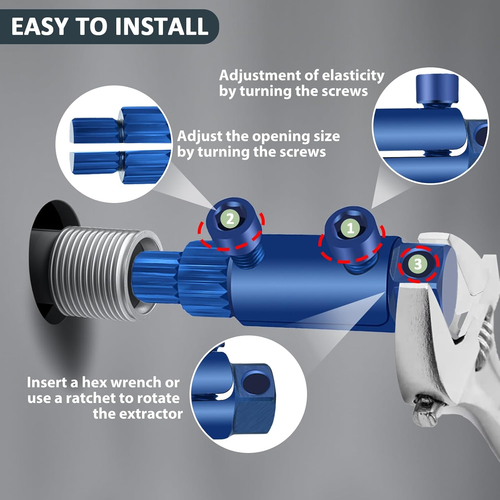 EASY TO INSTALL

Adjustment of elasticity by turning the screws

Adjust the opening size by turning the screws

2

1

3

Insert a hex wrench or use a ratchet to rotate the extractor