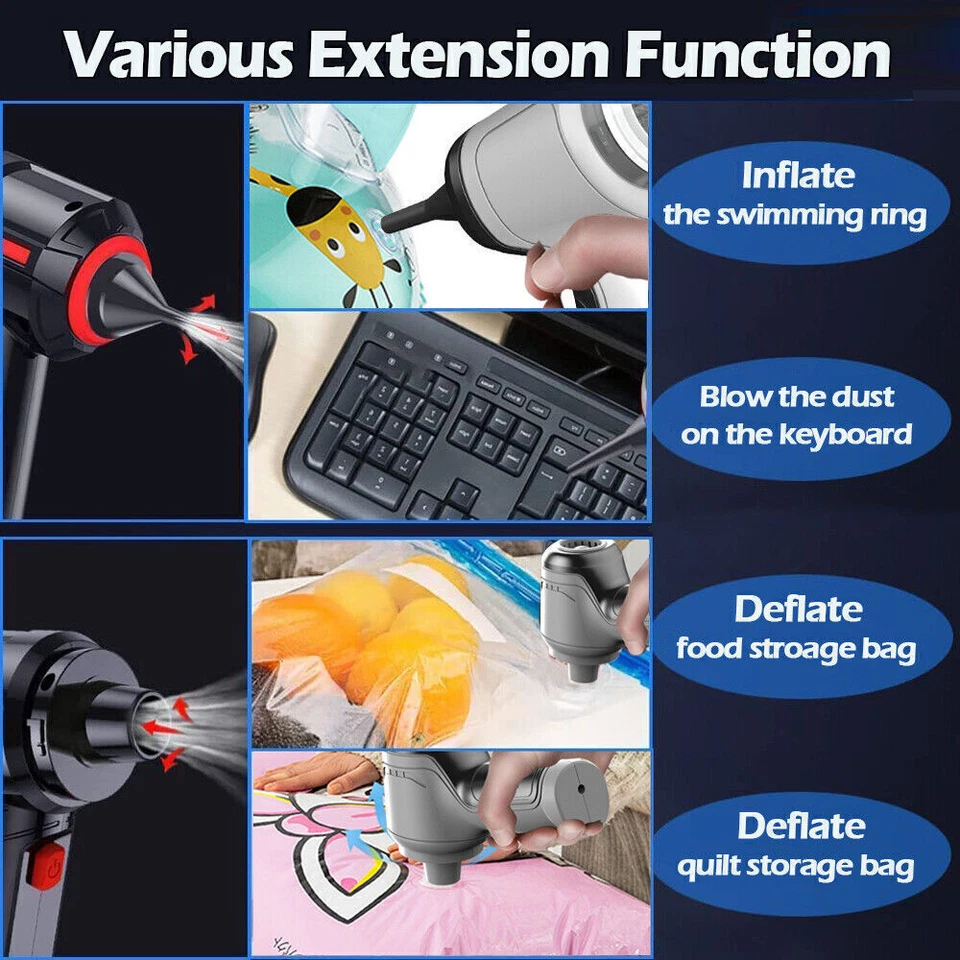 Various Extension Function

Inflate
the swimming ring

Blow the dust
on the keyboard

Deflate
food stroage bag

Deflate
quilt storage bag