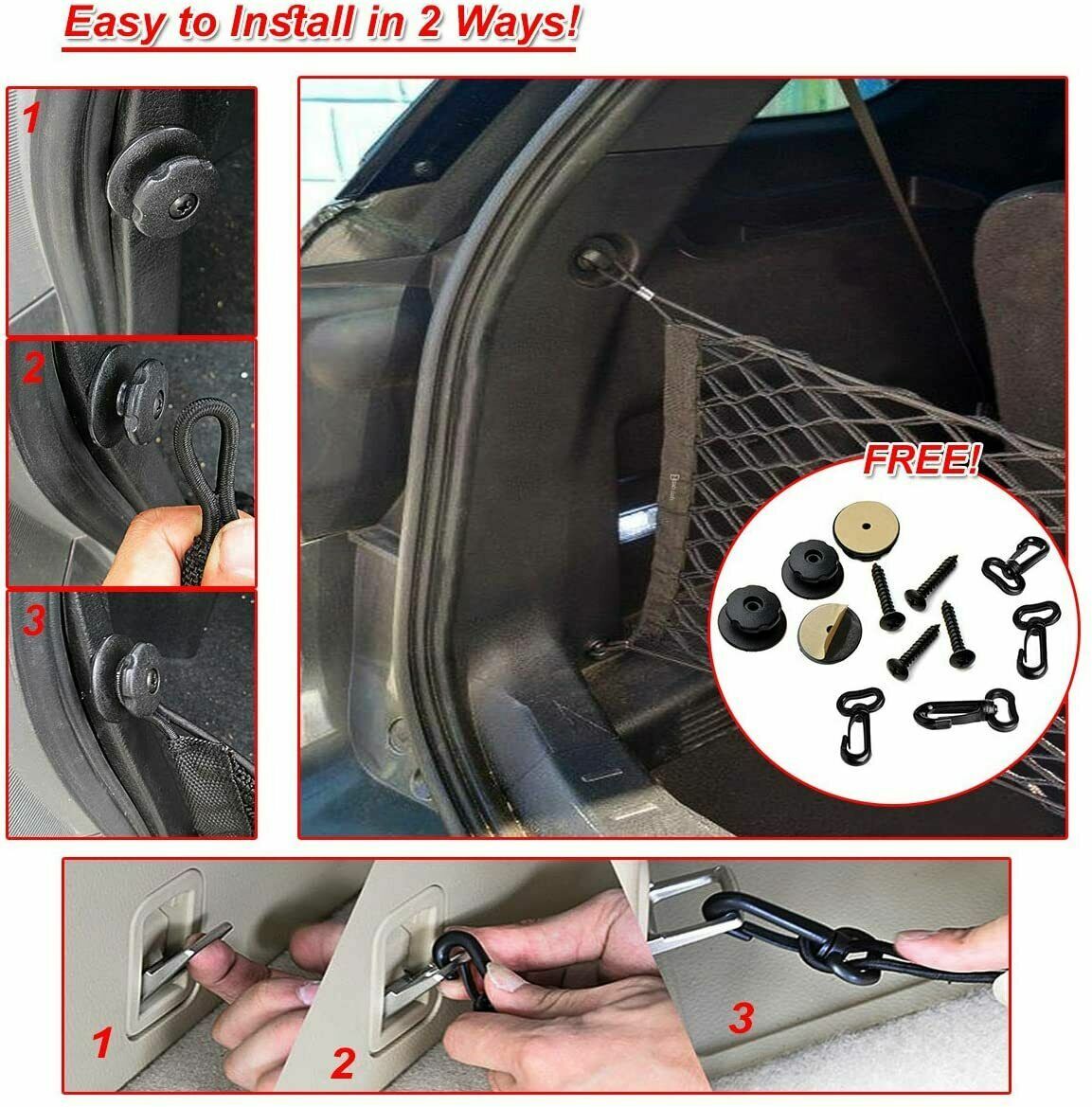 Easy to Install in 2 Ways!

1

2

3

FREE!

1

2

3