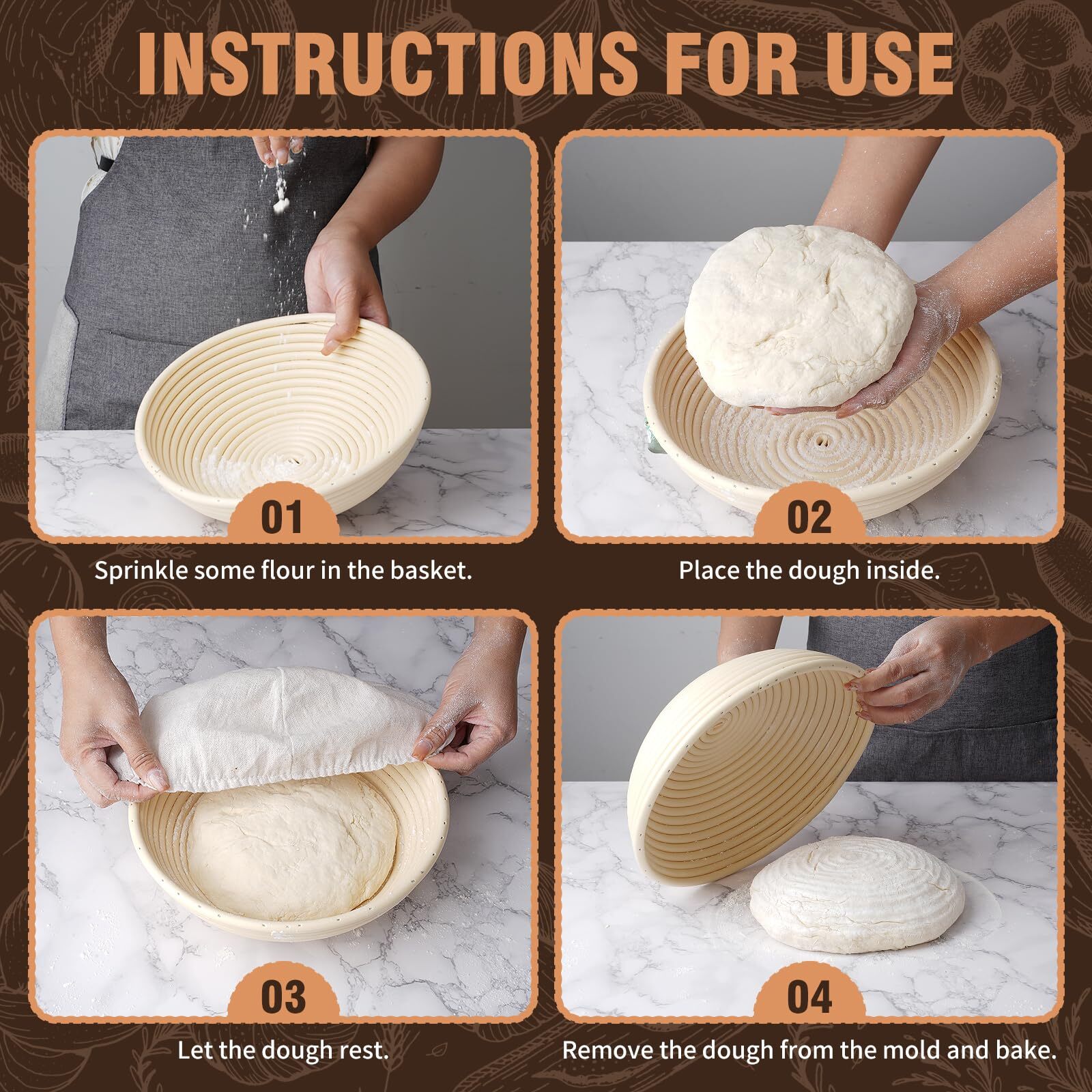 INSTRUCTIONS FOR USE

01

Sprinkle some flour in the basket.

02

Place the dough inside.

03

Let the dough rest.

04

Remove the dough from the mold and bake.