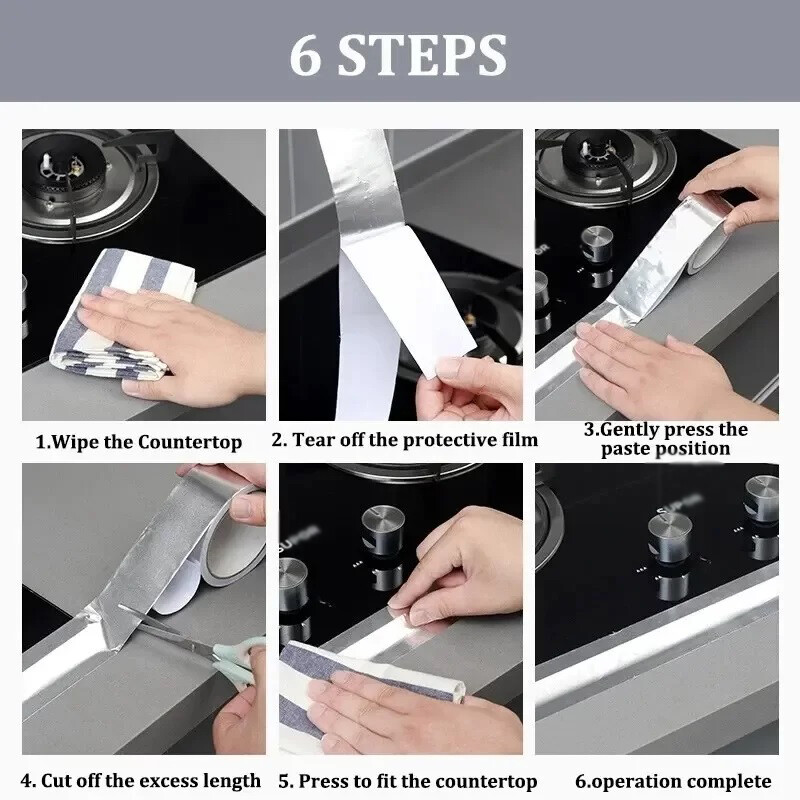 6 STEPS

1.Wipe the Countertop

2. Tear off the protective film

3.Gently press the paste position

4. Cut off the excess length

5. Press to fit the countertop

6.operation complete