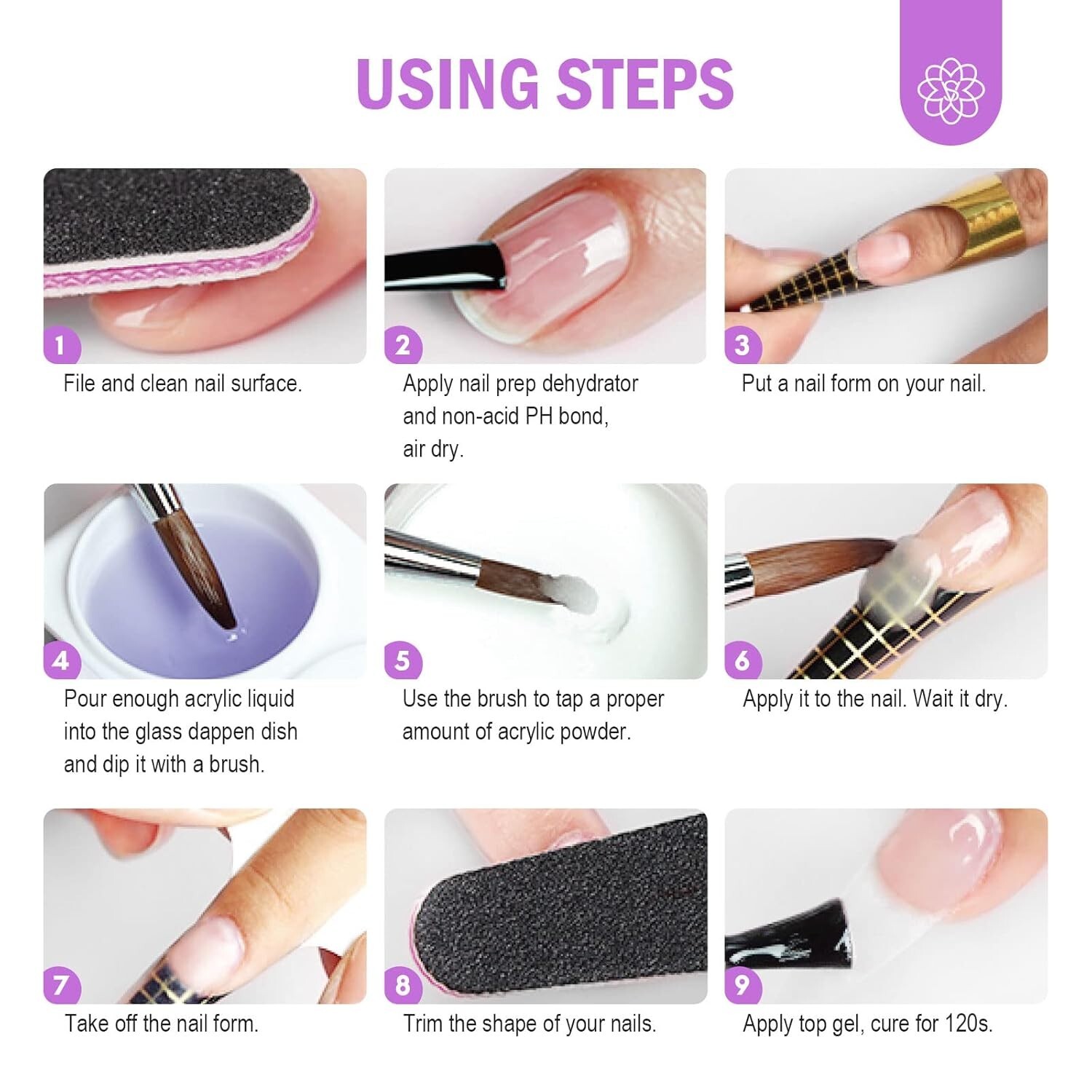 USING STEPS

1
File and clean nail surface.

2
Apply nail prep dehydrator and non-acid PH bond, air dry.

3
Put a nail form on your nail.

4
Pour enough acrylic liquid into the glass dappen dish and dip it with a brush.

5
Use the brush to tap a proper amount of acrylic powder.

6
Apply it to the nail. Wait it dry.

7
Take off the nail form.

8
Trim the shape of your nails.

9
Apply top gel, cure for 120s.