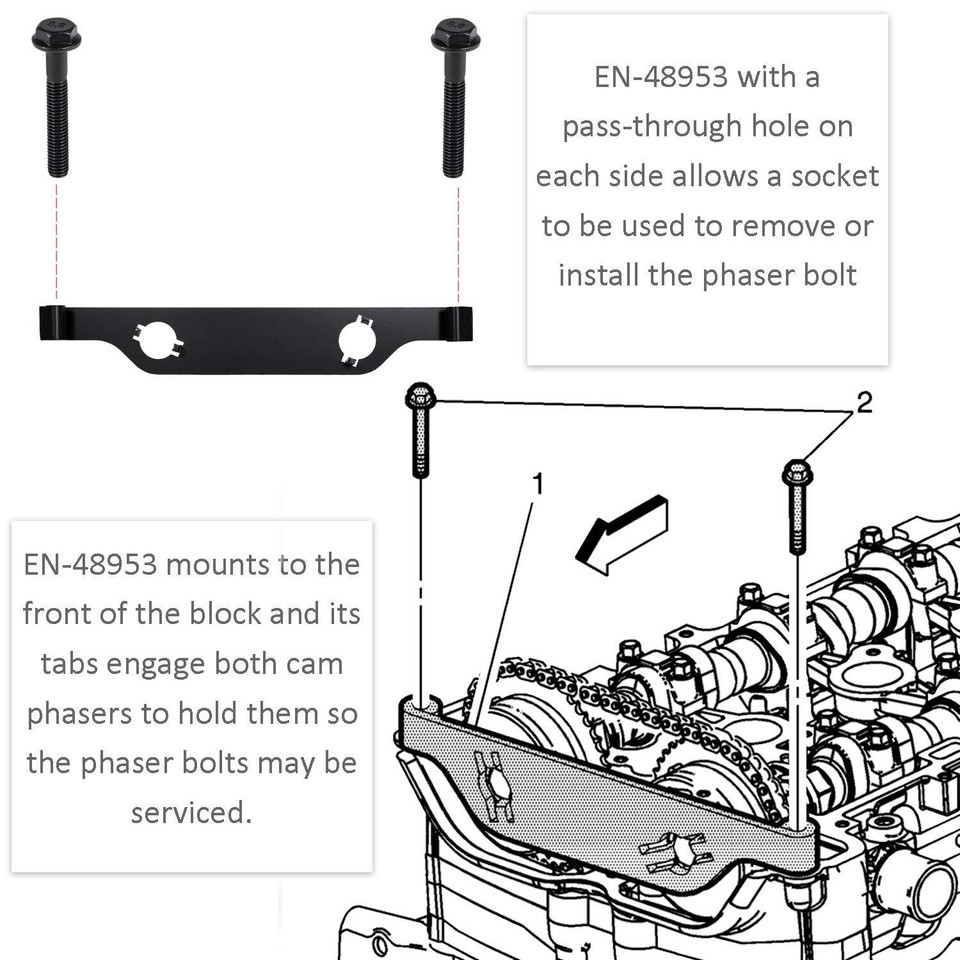 EN-48953 with a pass-through hole on each side allows a socket to be used to remove or install the phaser bolt

2

1

EN-48953 mounts to the front of the block and its tabs engage both cam phasers to hold them so the phaser bolts may be serviced.