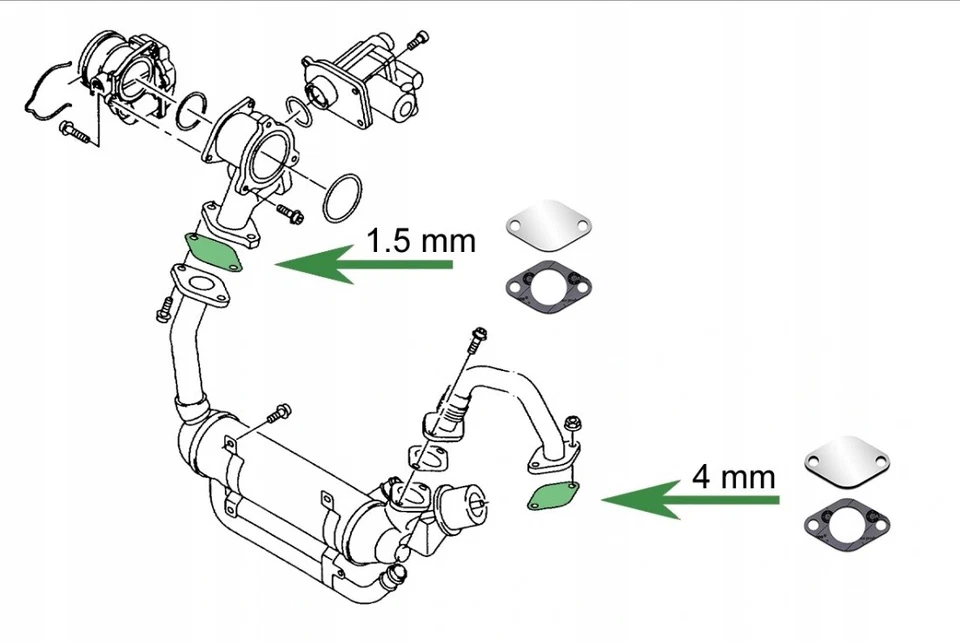 1.5 mm

4 mm