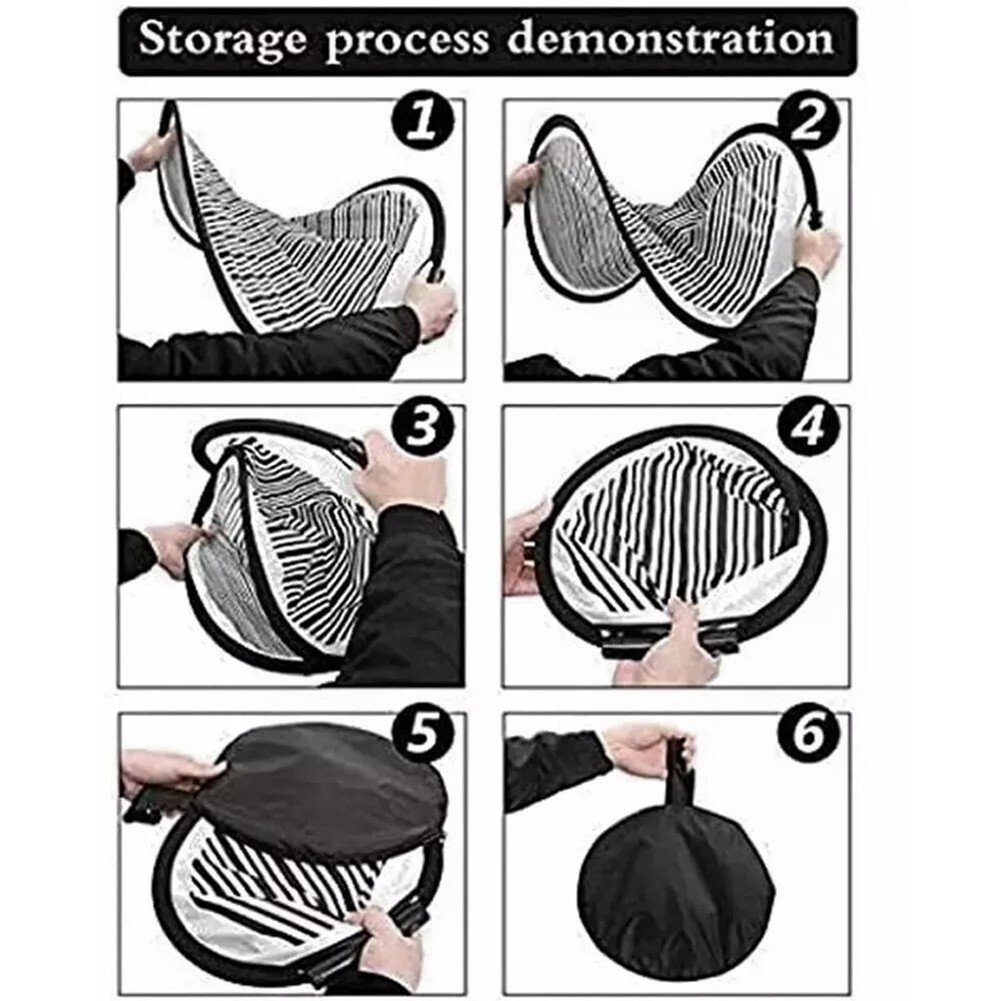 Storage process demonstration

1

2

3

4

5

6