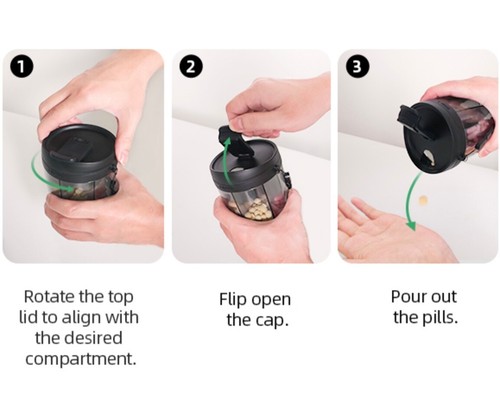 1

Rotate the top lid to align with the desired compartment.

2

Flip open the cap.

3

Pour out the pills.