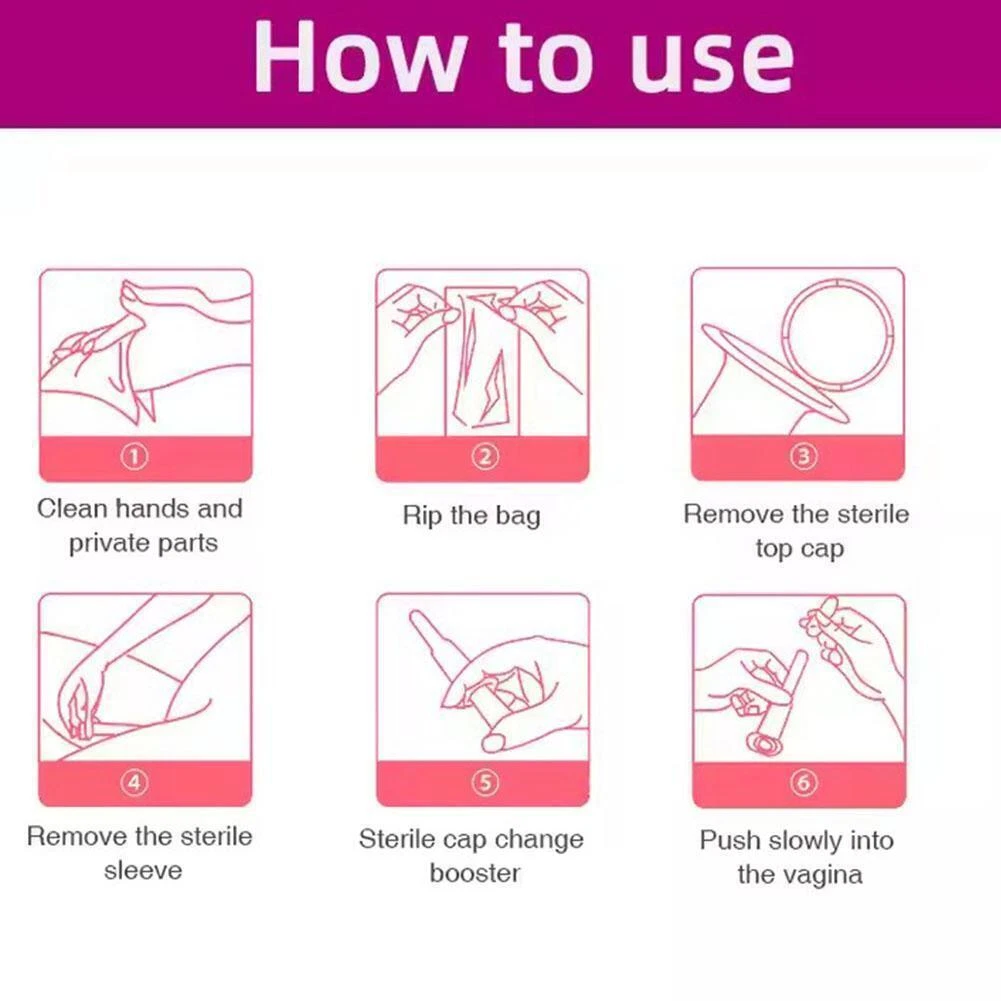 How to use

①
Clean hands and private parts

②
Rip the bag

③
Remove the sterile top cap

④
Remove the sterile sleeve

⑤
Sterile cap change booster

⑥
Push slowly into the vagina