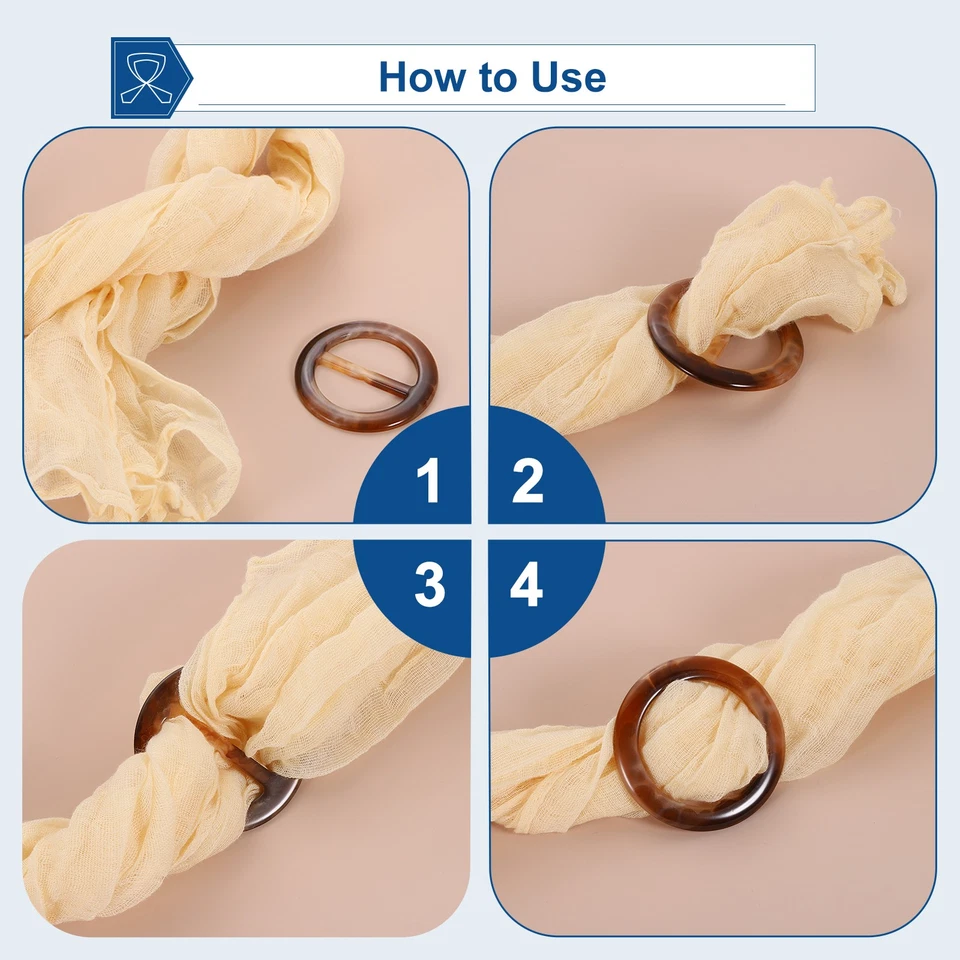 How to Use

1

2

3

4