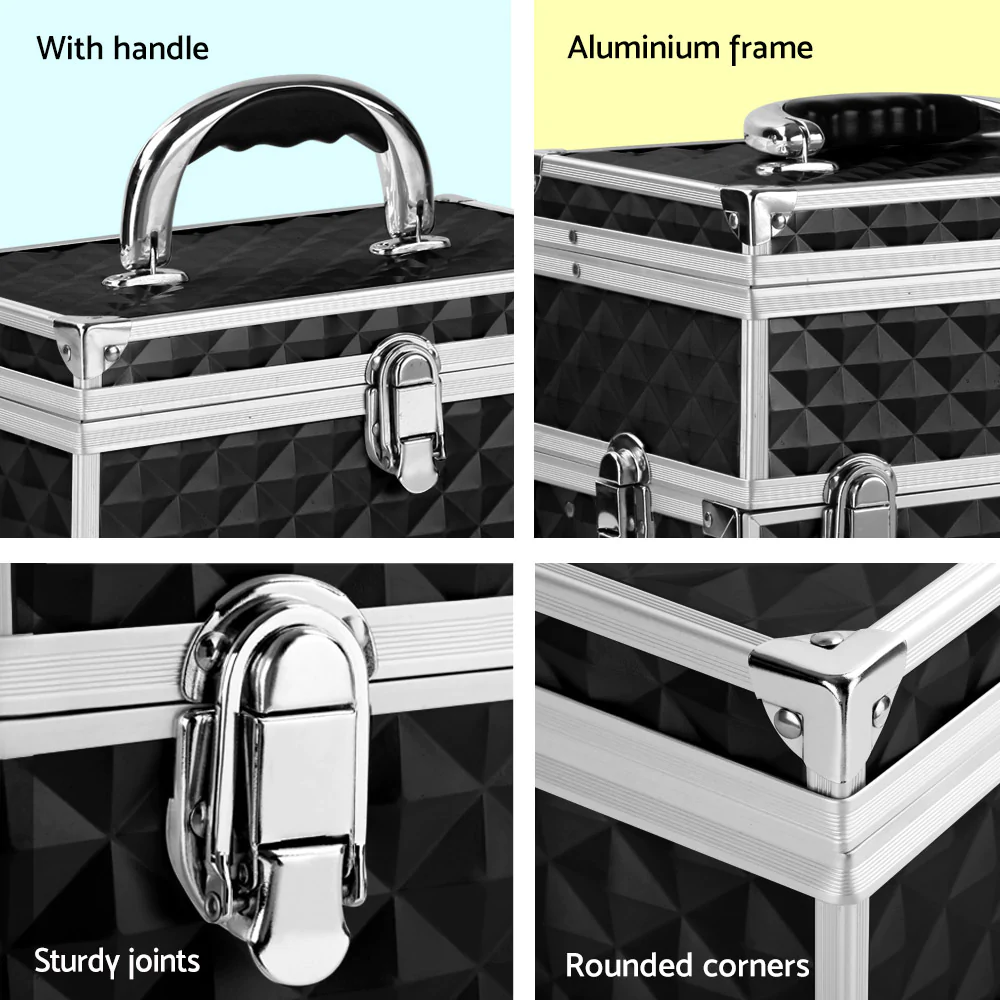 With handle

Aluminium frame

Sturdy joints

Rounded corners