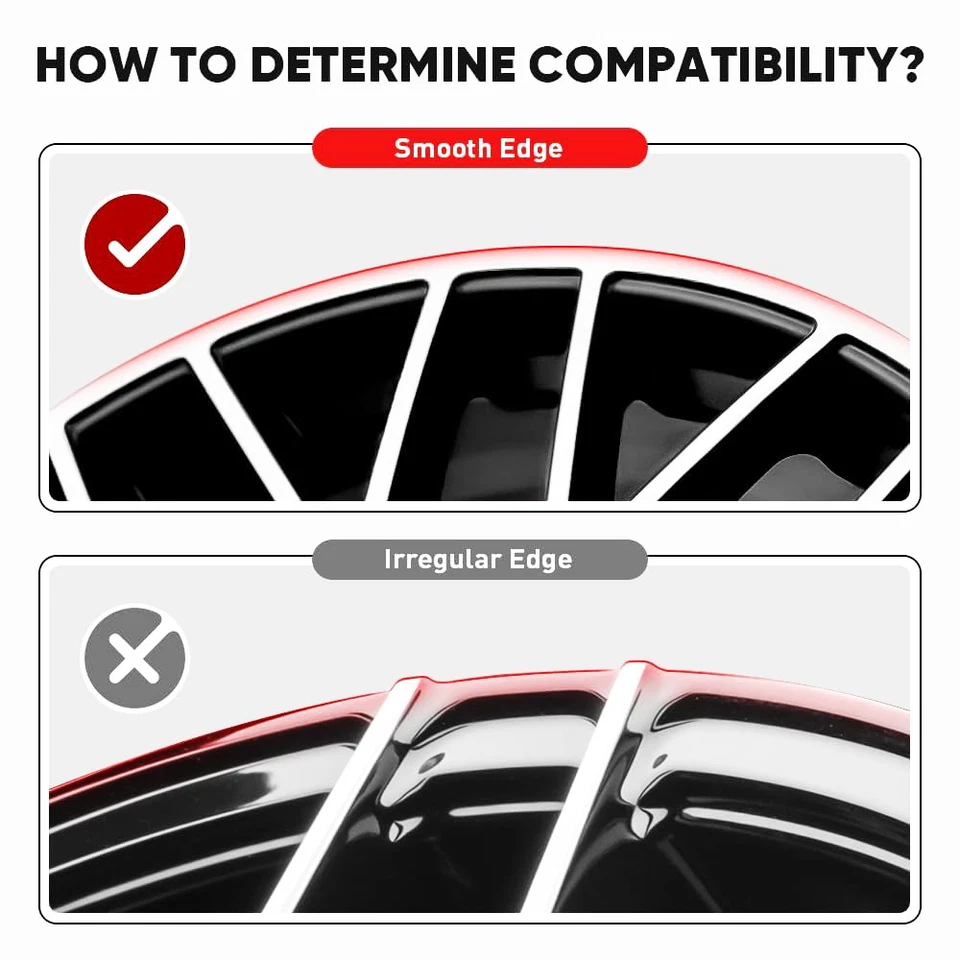 HOW TO DETERMINE COMPATIBILITY?

Smooth Edge

Irregular Edge