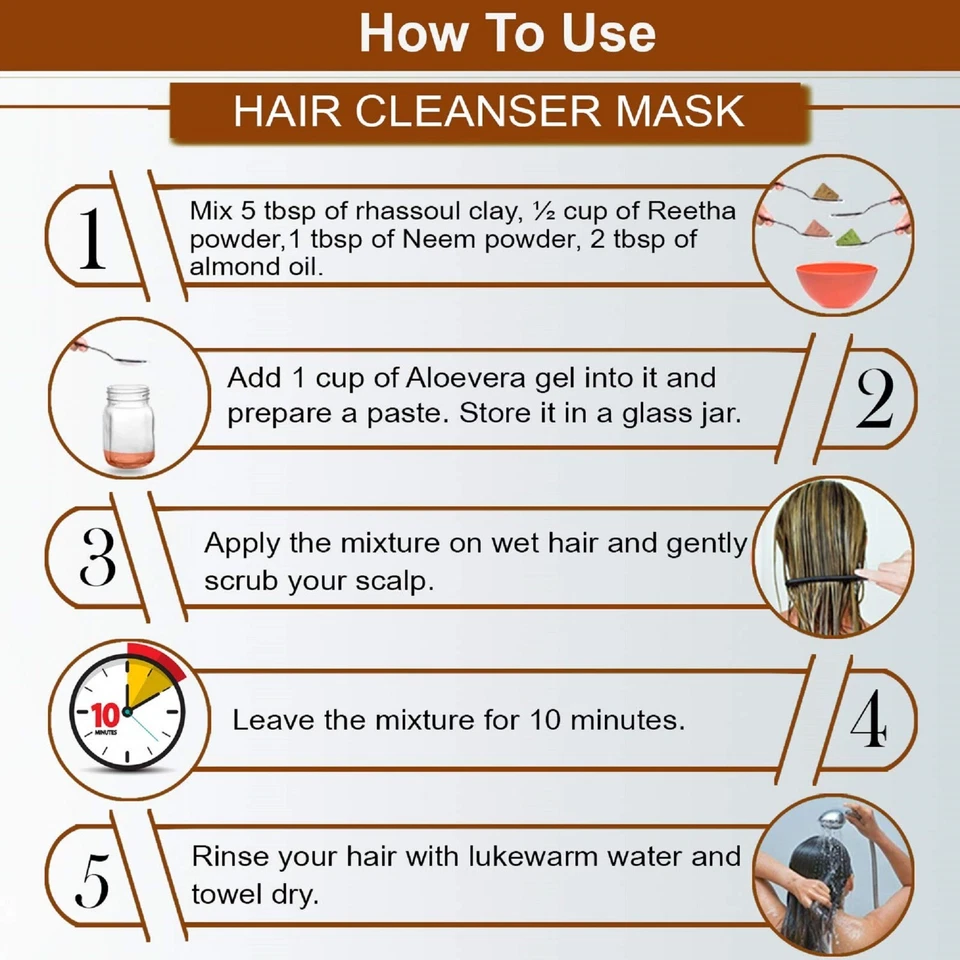 How To Use

HAIR CLEANSER MASK

1

Mix 5 tbsp of rhassoul clay, ½ cup of Reetha powder,1 tbsp of Neem powder, 2 tbsp of almond oil.

Add 1 cup of Aloevera gel into it and prepare a paste. Store it in a glass jar.

2

3

Apply the mixture on wet hair and gently scrub your scalp.

10 MINUTES

Leave the mixture for 10 minutes.

4

5

Rinse your hair with lukewarm water and towel dry.