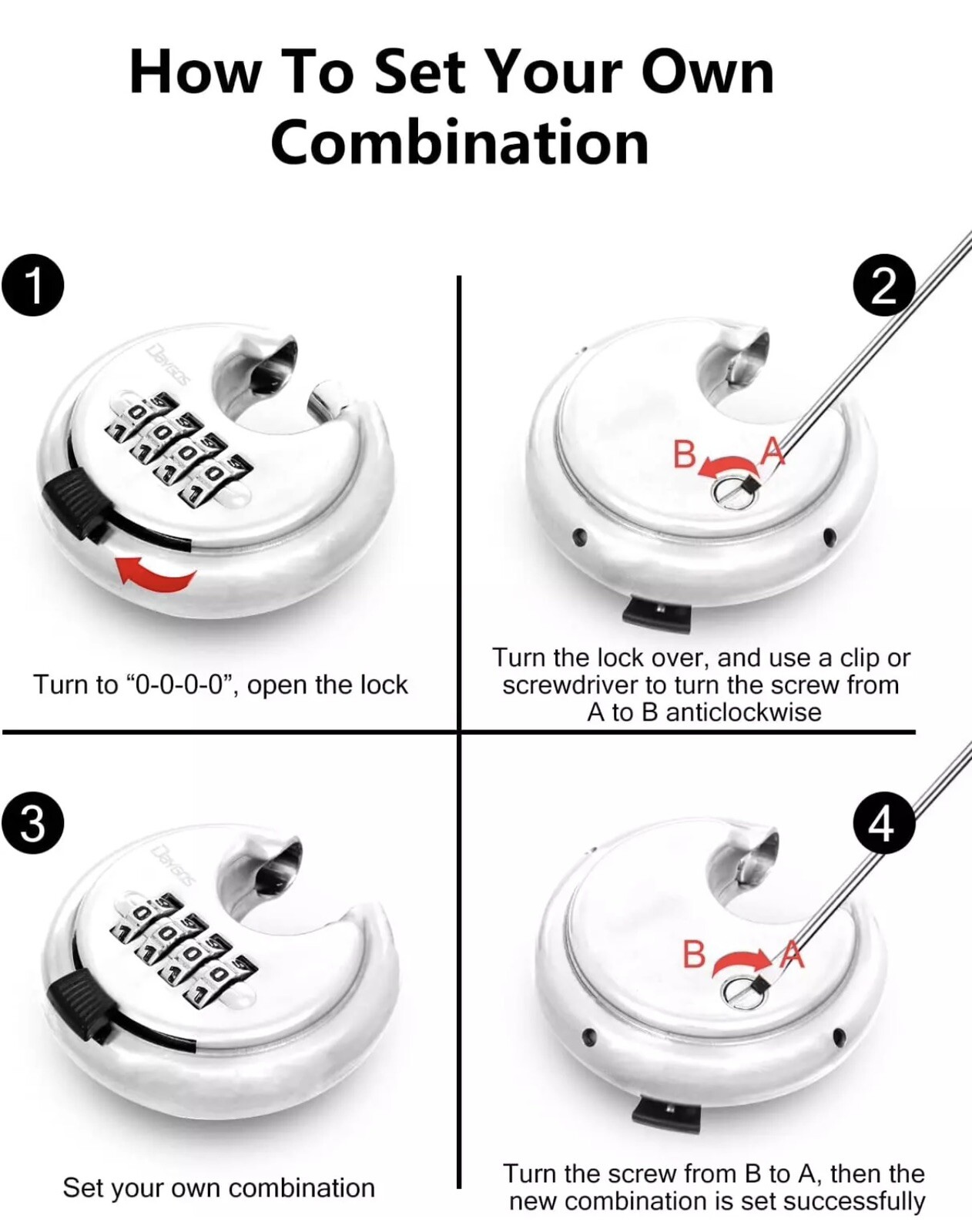 How To Set Your Own Combination

1

Deyeos

0
0
0
0

Turn to “0-0-0-0”, open the lock

2

B

A

Turn the lock over, and use a clip or screwdriver to turn the screw from A to B anticlockwise

3

Deyeos

0
0
0
0

Set your own combination

4

B

A

Turn the screw from B to A, then the new combination is set successfully