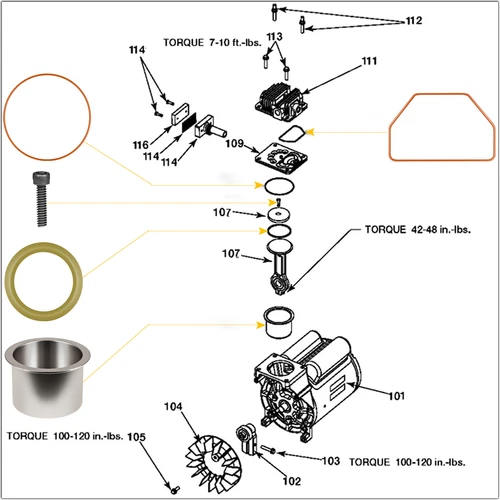 112

TORQUE 7-10 ft.-lbs.

113

114

111

116

114

114

109

107

TORQUE 42-48 in.-lbs.

107

101

104

TORQUE 100-120 in.-lbs. 105

103 TORQUE 100-120 in.-lbs.

102