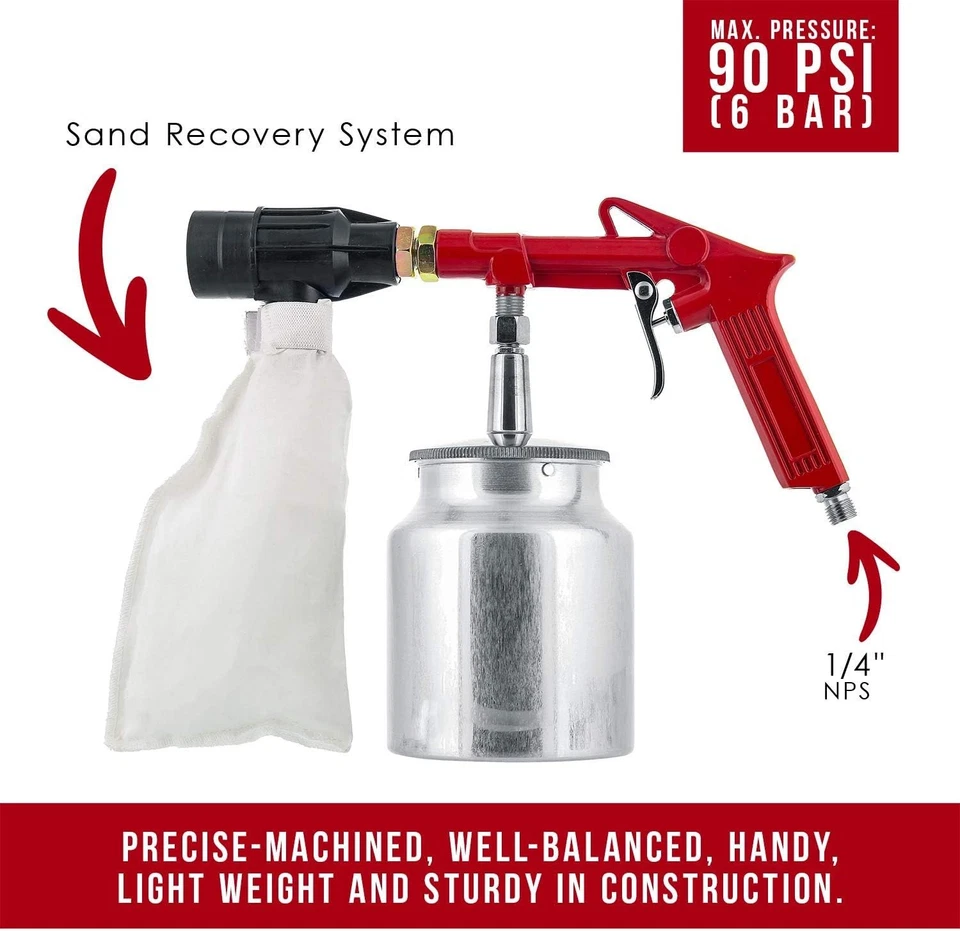 MAX. PRESSURE:
90 PSI
(6 BAR)

Sand Recovery System

1/4"
NPS

PRECISE-MACHINED, WELL-BALANCED, HANDY, LIGHT WEIGHT AND STURDY IN CONSTRUCTION.