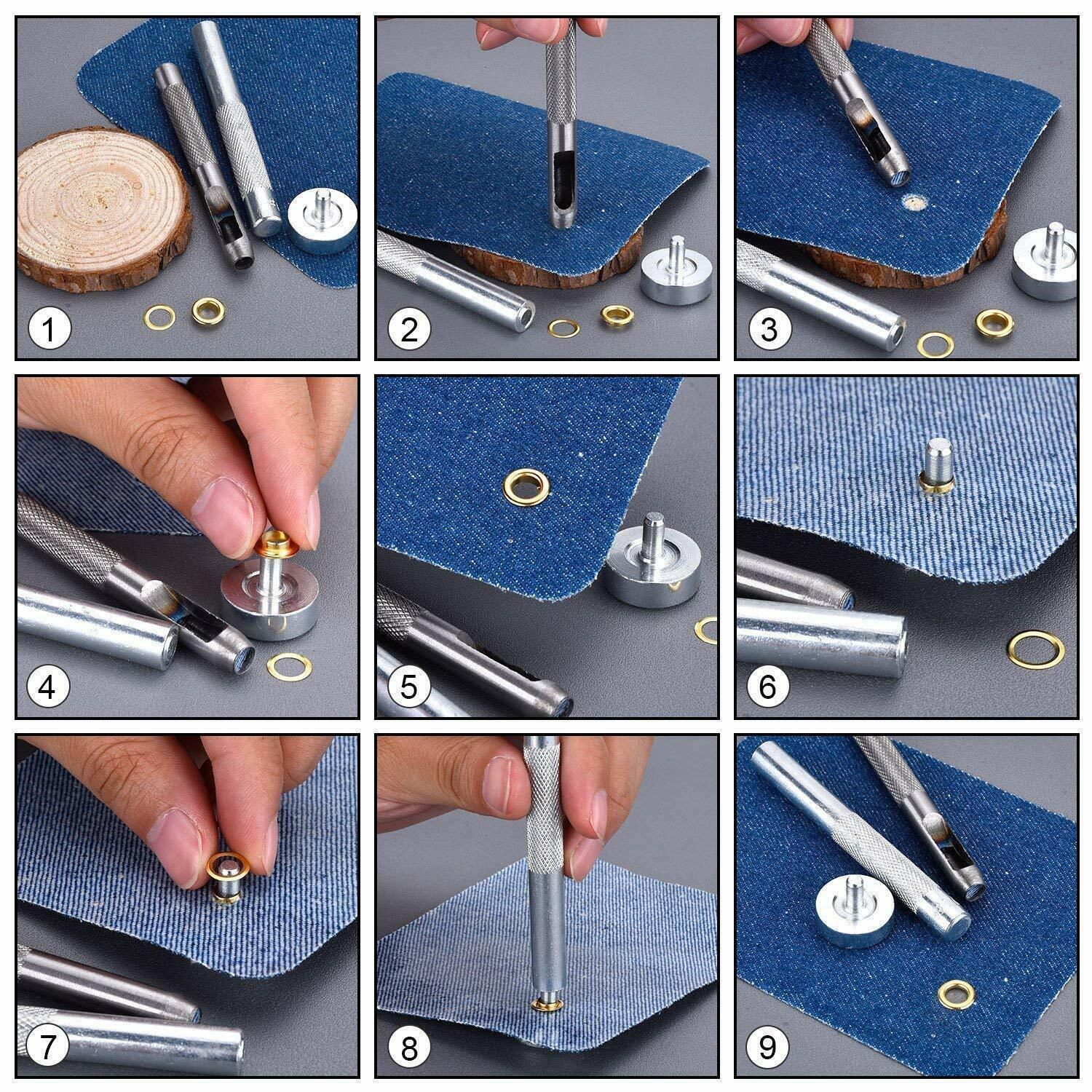 1
2
3
4
5
6
7
8
9