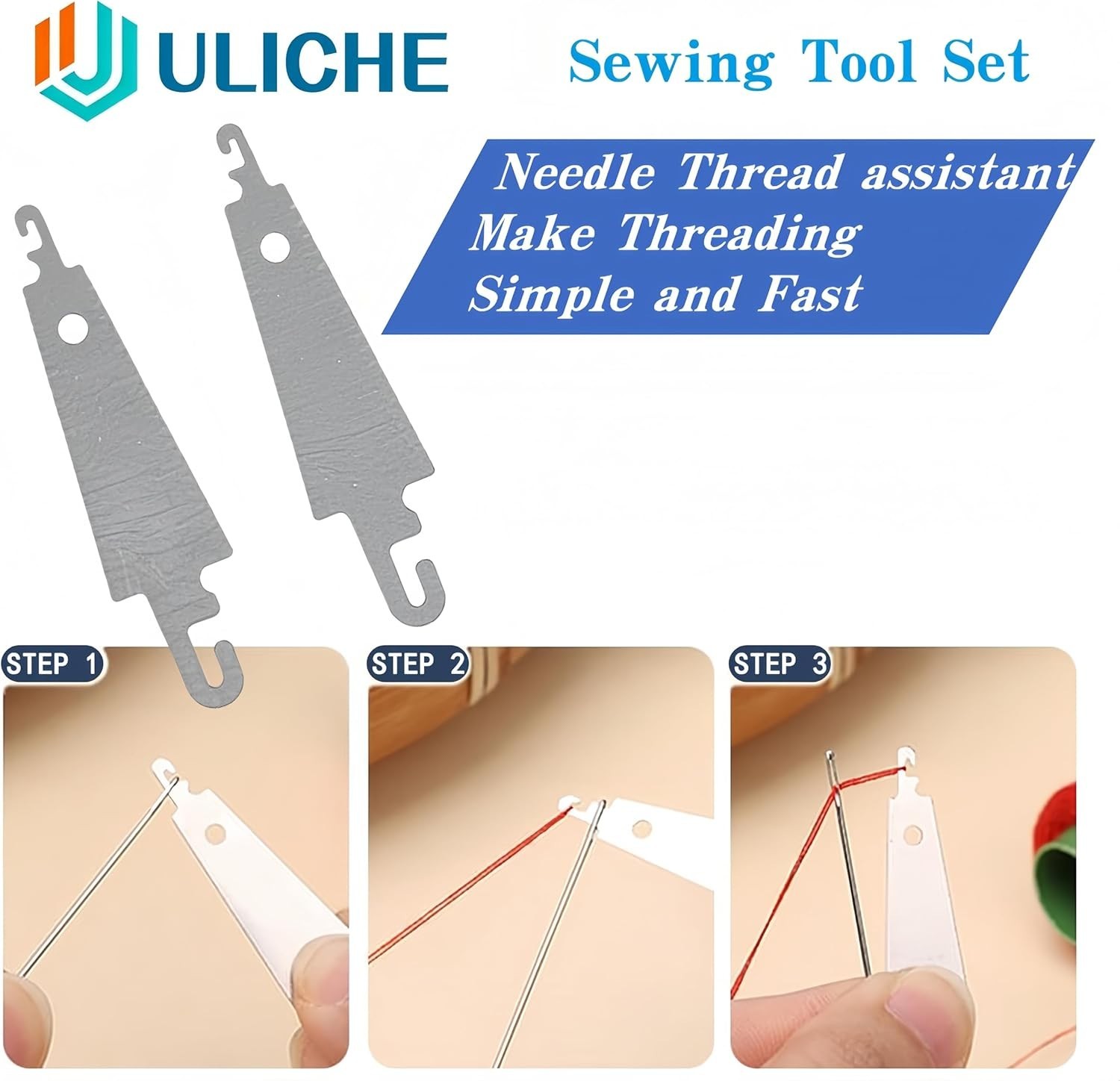 ULICHE

Sewing Tool Set

Needle Thread assistant
Make Threading
Simple and Fast

STEP 1

STEP 2

STEP 3