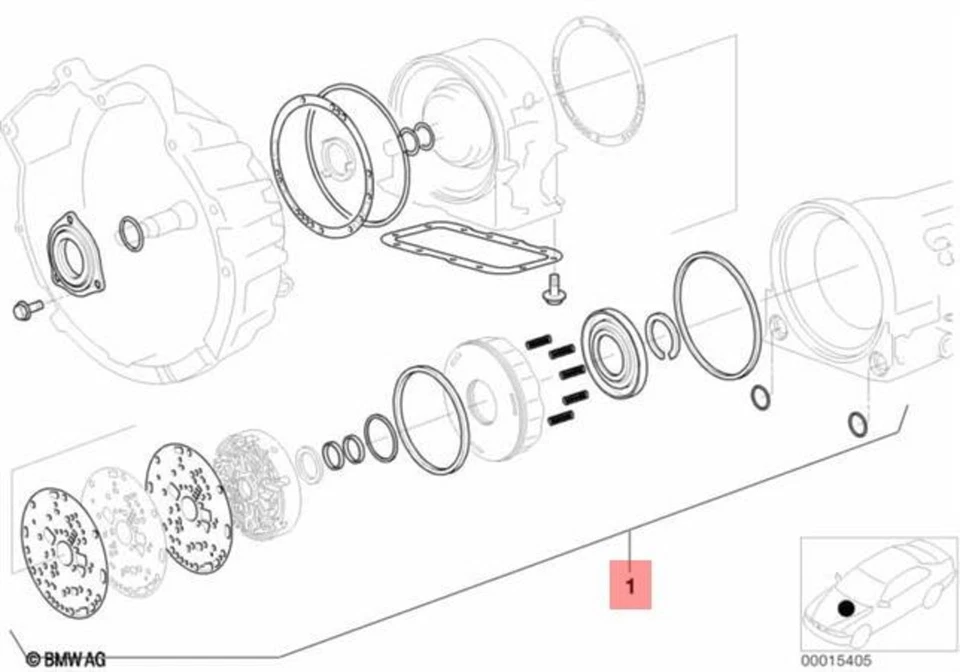 1

© BMW AG

00015405