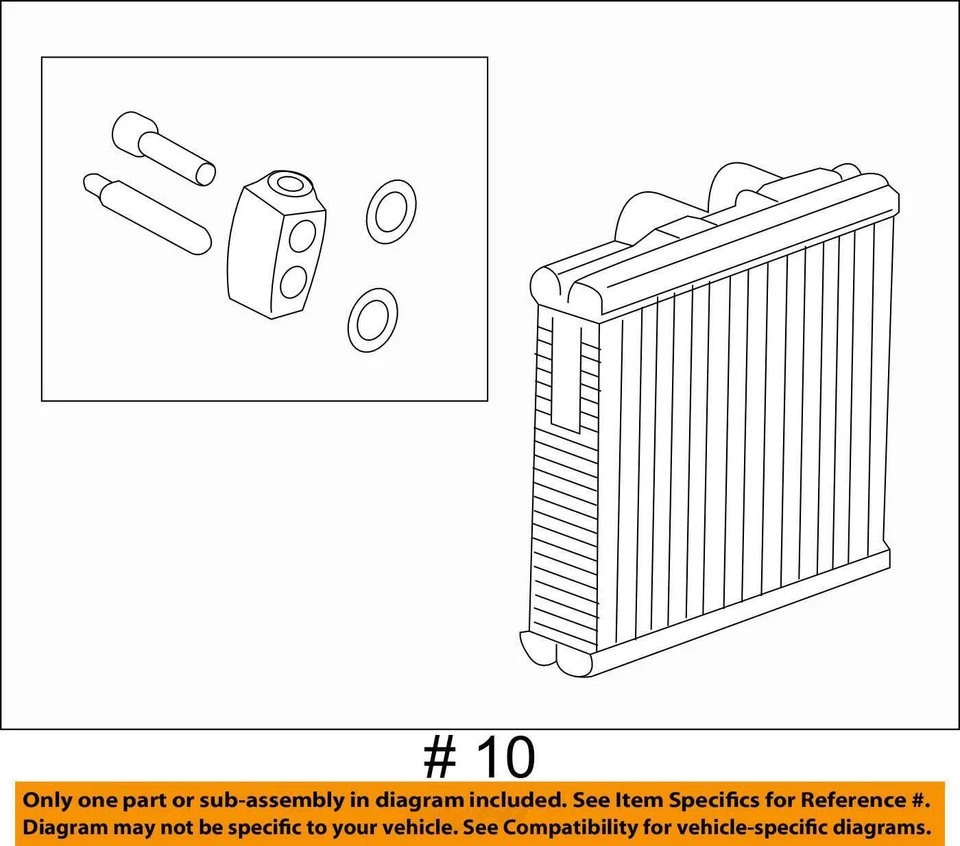 # 10

Only one part or sub-assembly in diagram included. See Item Specifics for Reference #. Diagram may not be specific to your vehicle. See Compatibility for vehicle-specific diagrams.