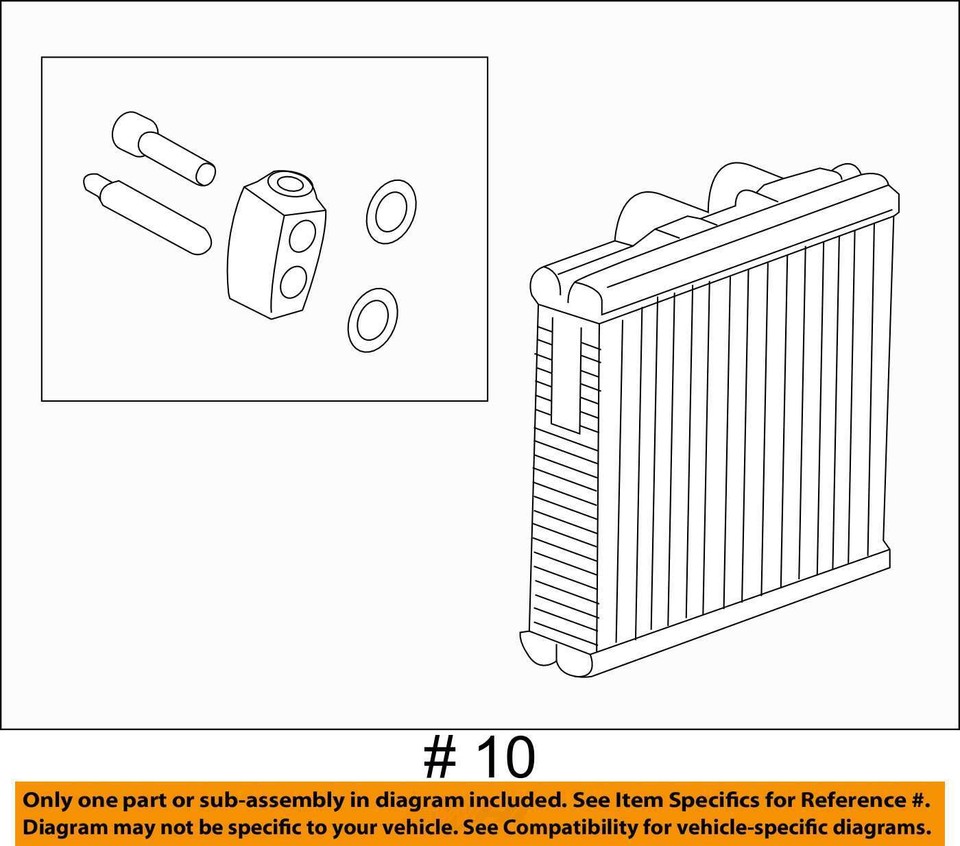 # 10

Only one part or sub-assembly in diagram included. See Item Specifics for Reference #.
Diagram may not be specific to your vehicle. See Compatibility for vehicle-specific diagrams.