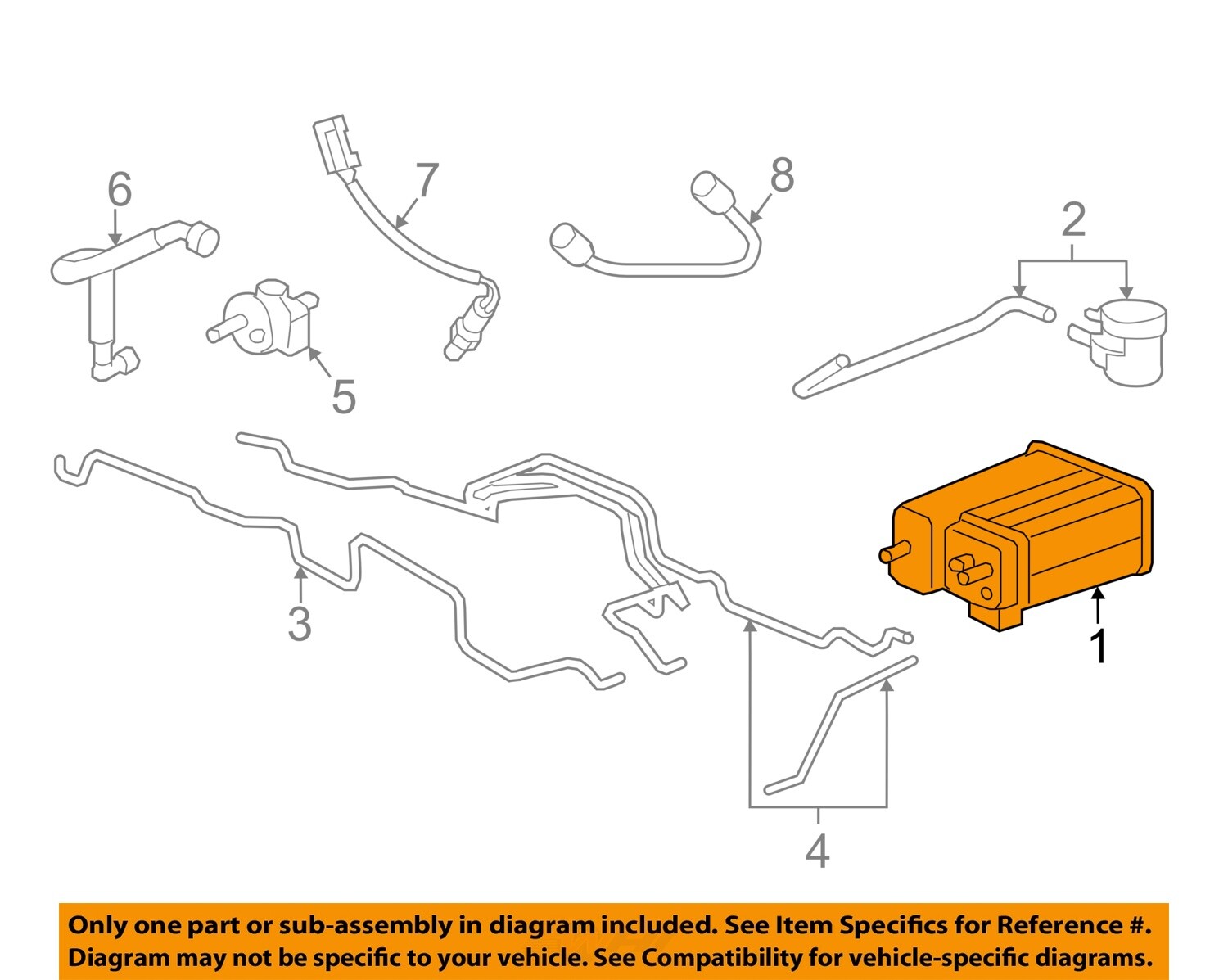 6
7
8
2
5
3
1
4

Only one part or sub-assembly in diagram included. See Item Specifics for Reference #. Diagram may not be specific to your vehicle. See Compatibility for vehicle-specific diagrams.