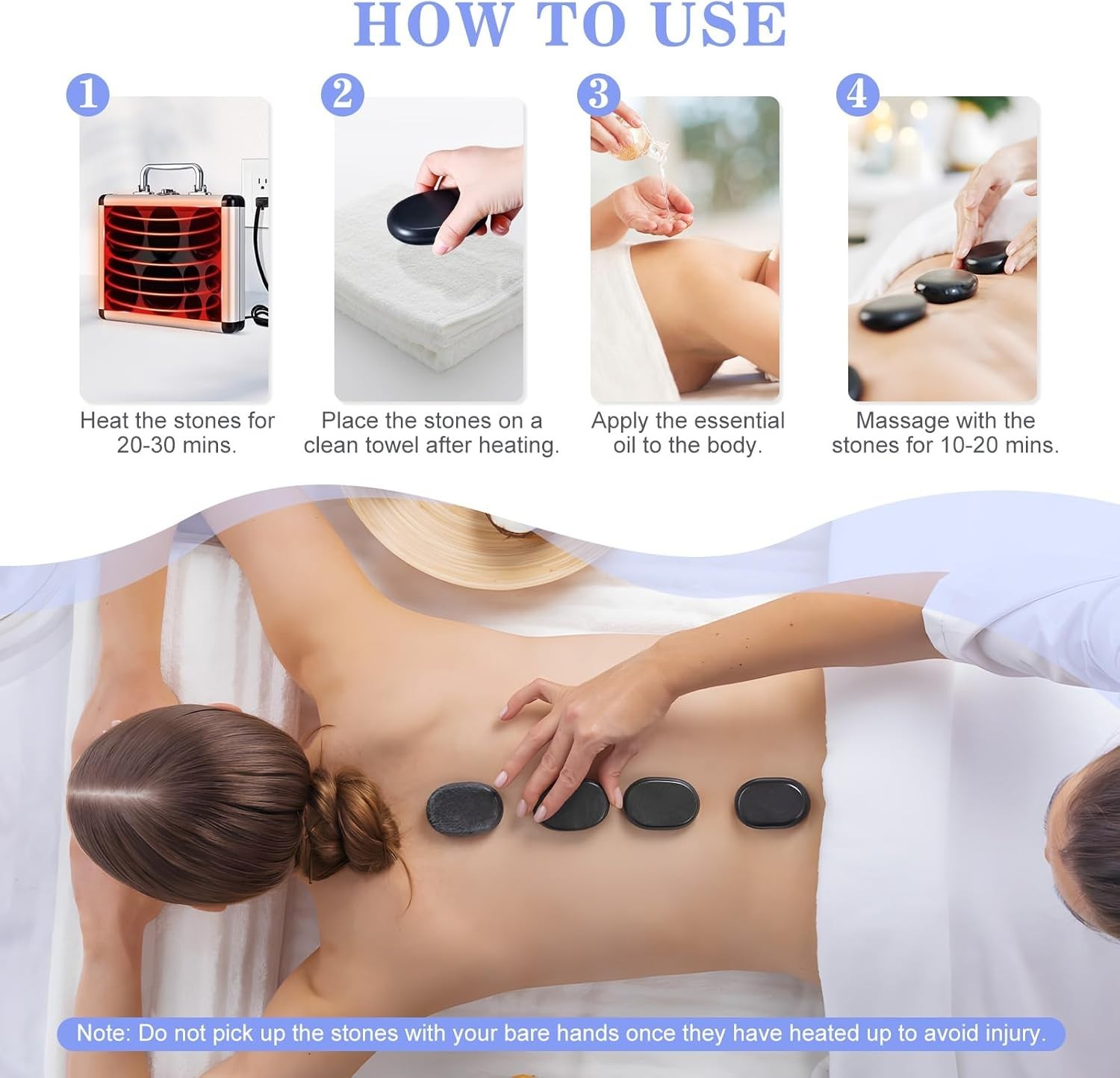 HOW TO USE

1
Heat the stones for 20-30 mins.

2
Place the stones on a clean towel after heating.

3
Apply the essential oil to the body.

4
Massage with the stones for 10-20 mins.

Note: Do not pick up the stones with your bare hands once they have heated up to avoid injury.