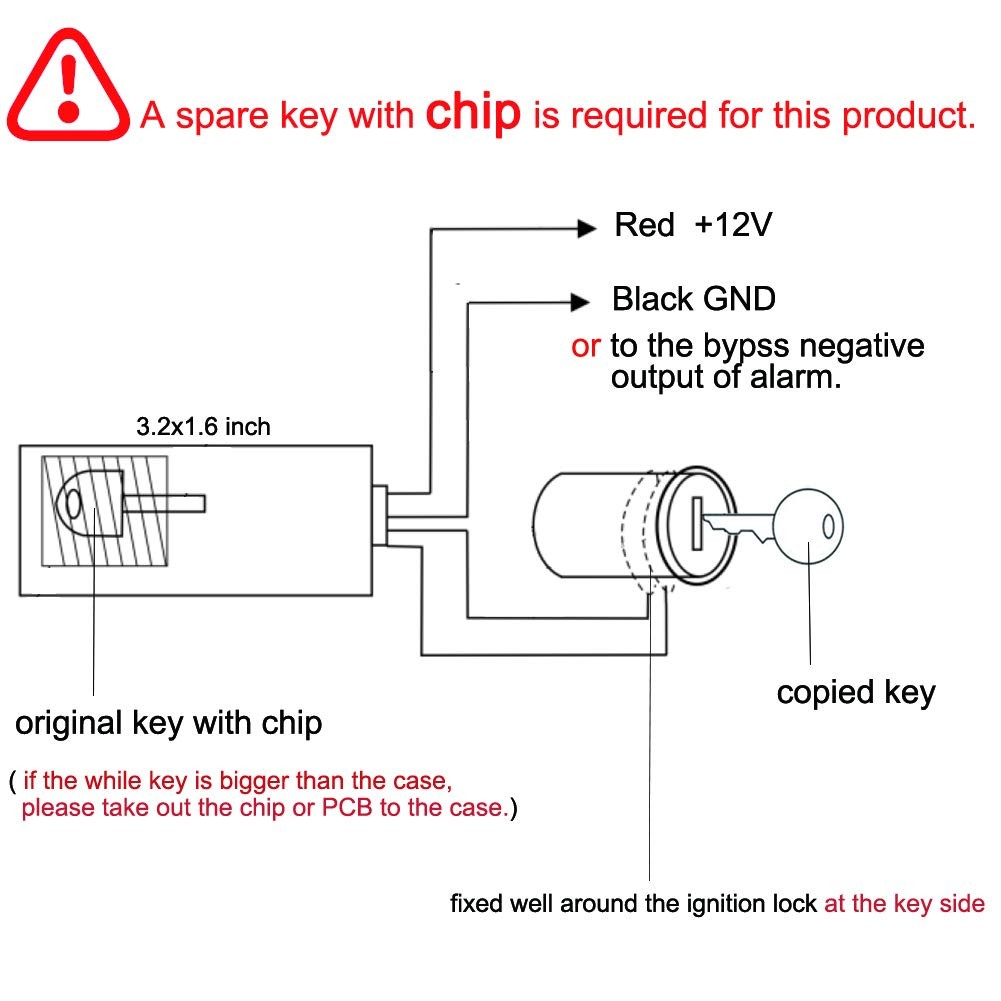 A spare key with chip is required for this product.

Red +12V

Black GND

or to the bypss negative output of alarm.

3.2x1.6 inch

copied key

original key with chip

( if the while key is bigger than the case, please take out the chip or PCB to the case.)

fixed well around the ignition lock at the key side