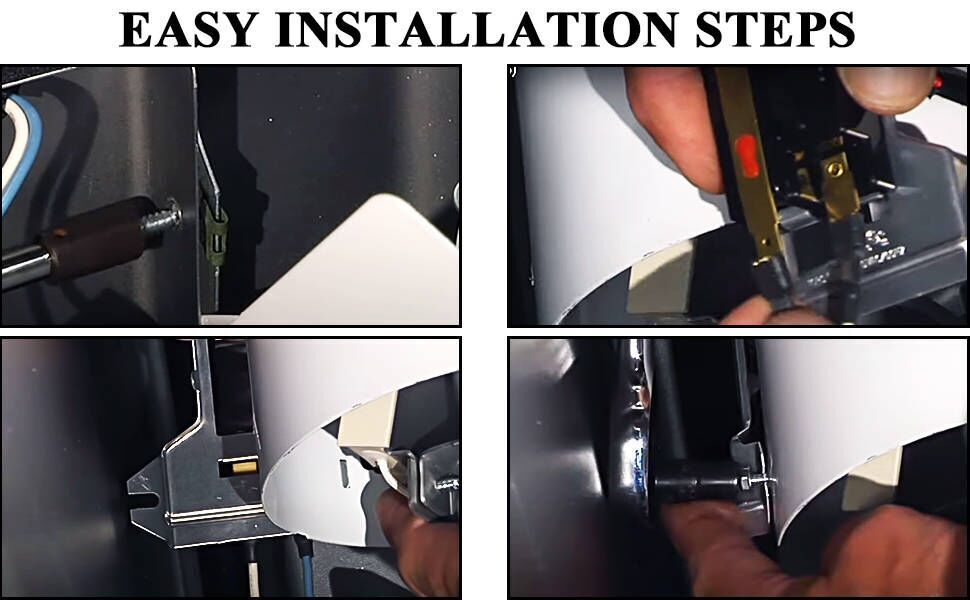 EASY INSTALLATION STEPS