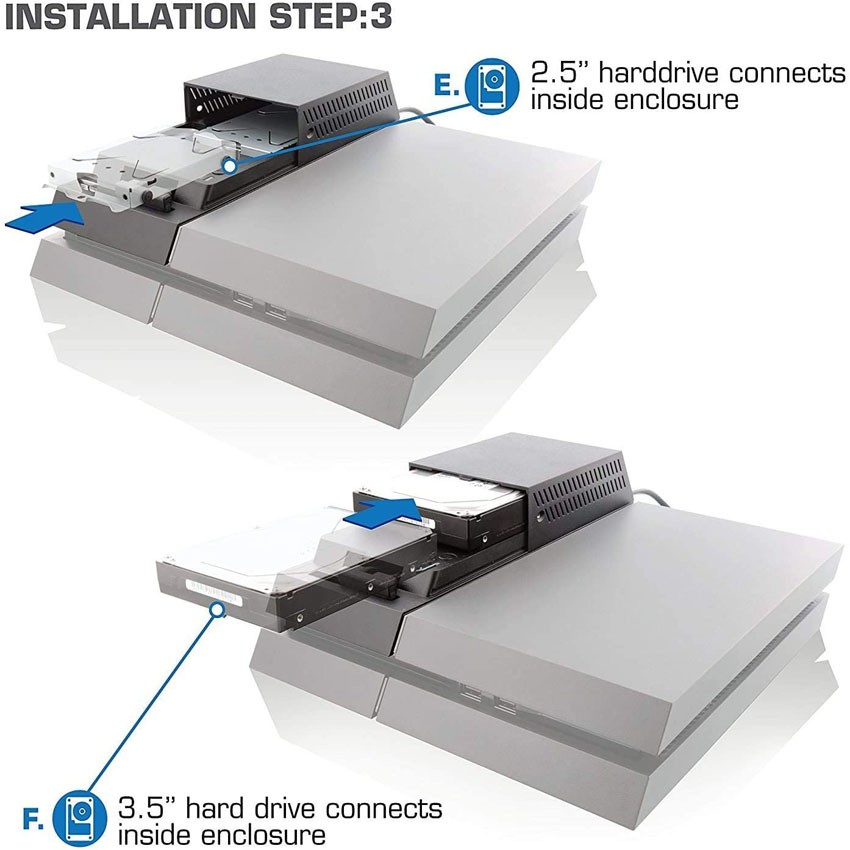 INSTALLATION STEP:3

E. 2.5" harddrive connects inside enclosure

F. 3.5" hard drive connects inside enclosure