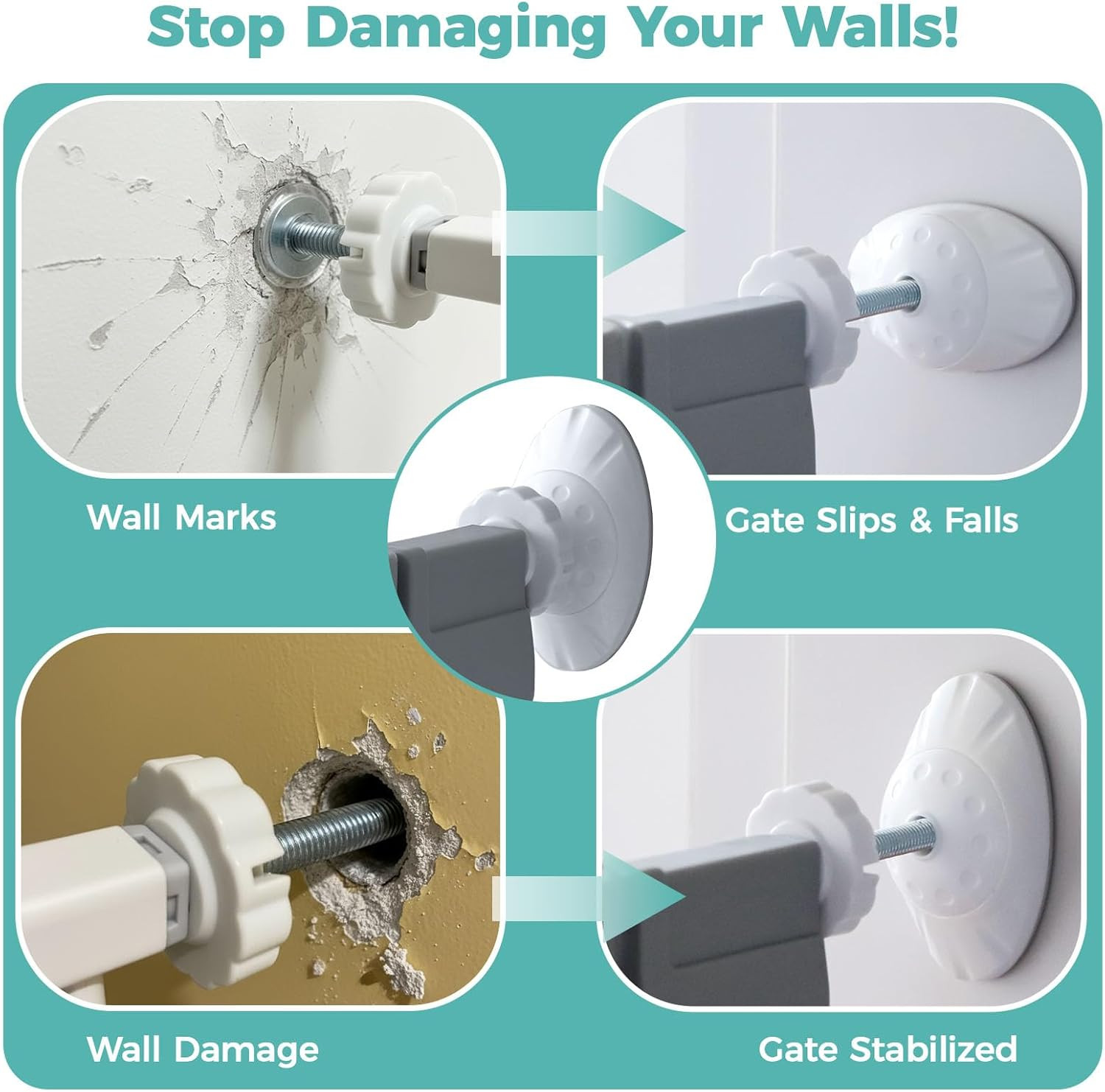 Stop Damaging Your Walls!

Wall Marks

Gate Slips & Falls

Wall Damage

Gate Stabilized