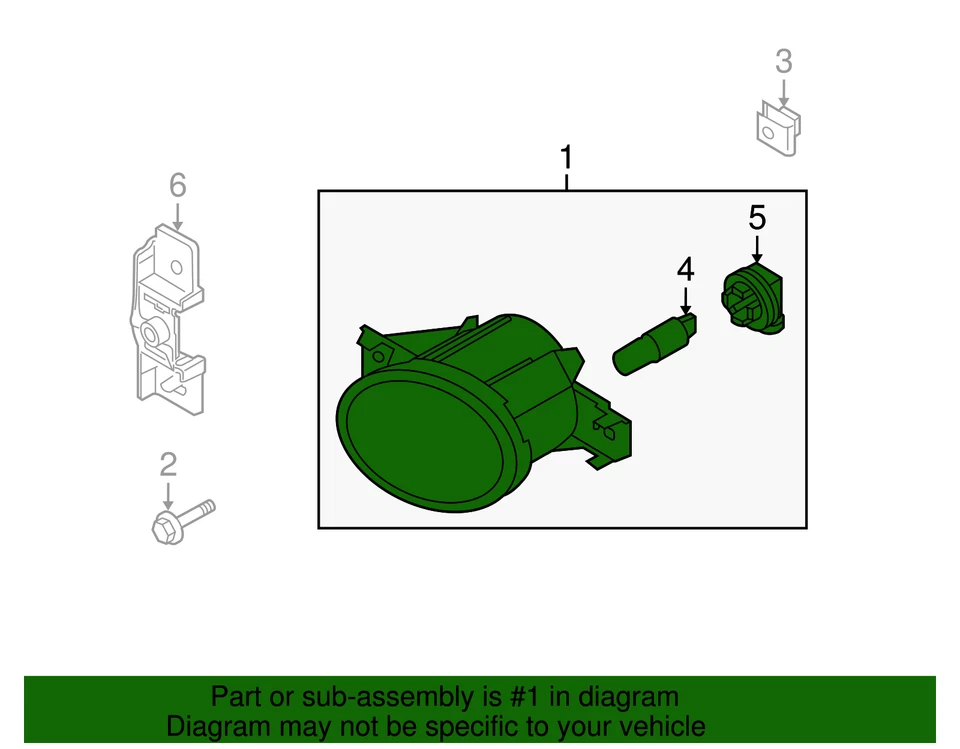 3

1

6

5

4

2

Part or sub-assembly is #1 in diagram
Diagram may not be specific to your vehicle