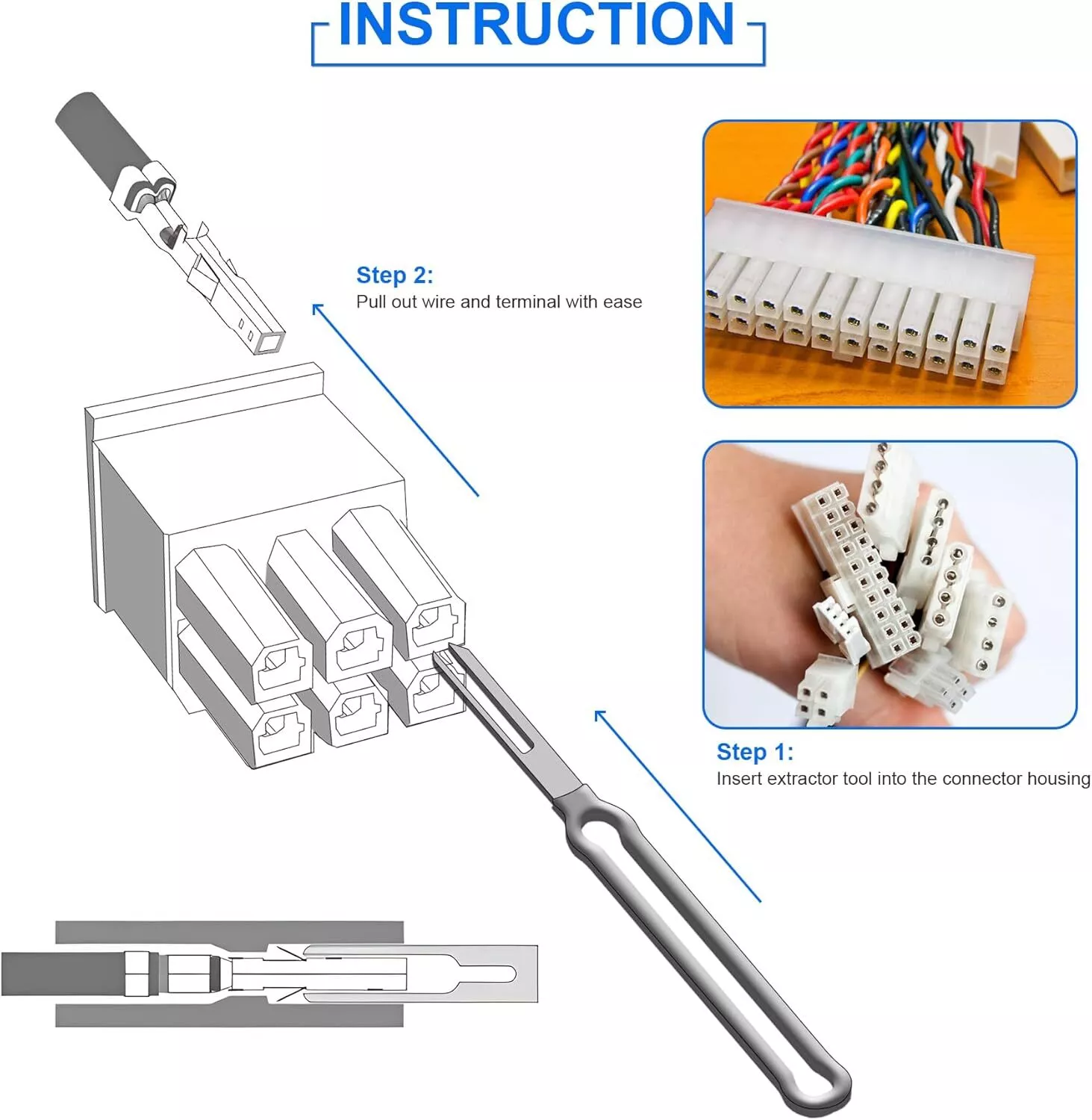 INSTRUCTION

Step 2:
Pull out wire and terminal with ease

Step 1:
Insert extractor tool into the connector housing