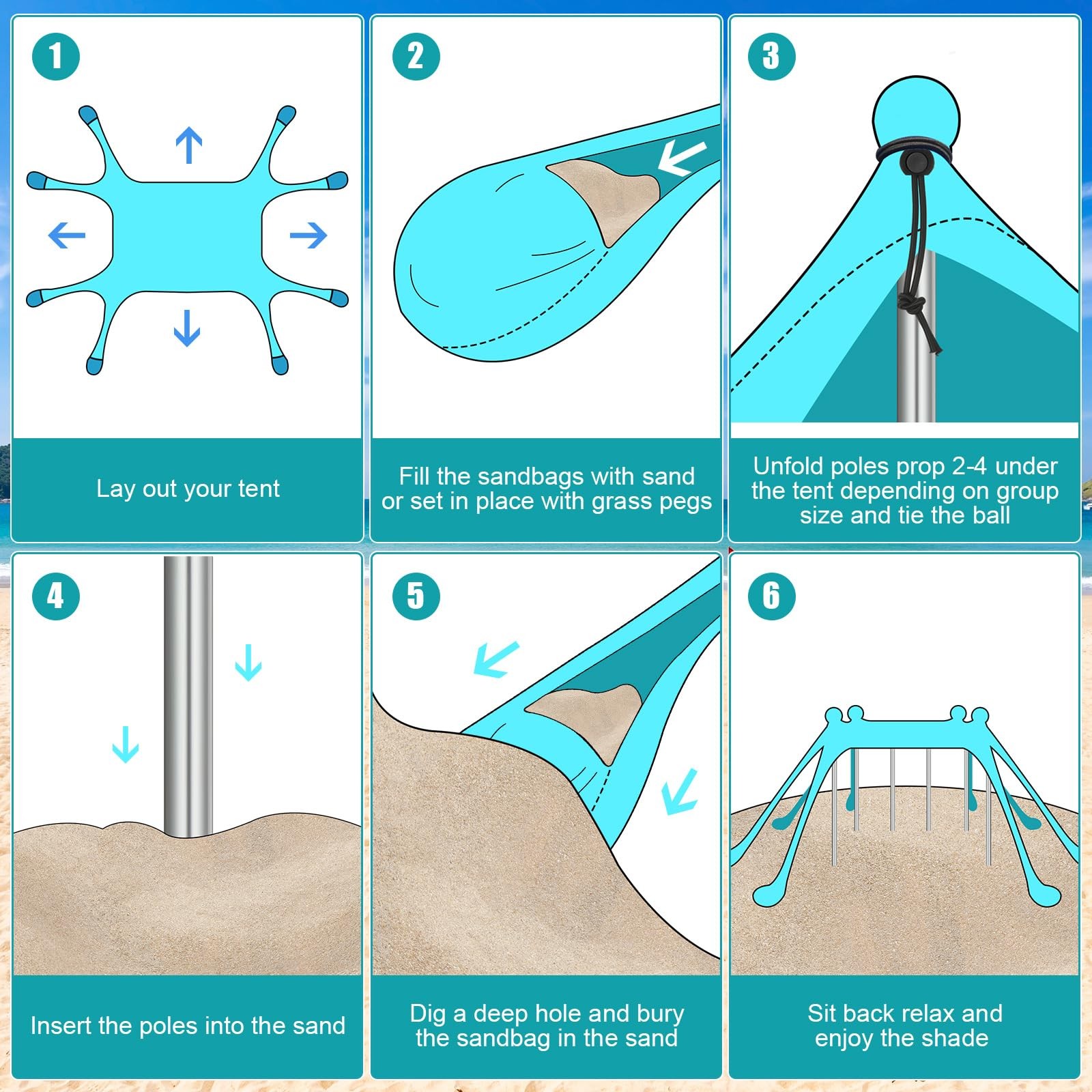 1

Lay out your tent

2

Fill the sandbags with sand or set in place with grass pegs

3

Unfold poles prop 2-4 under the tent depending on group size and tie the ball

4

Insert the poles into the sand

5

Dig a deep hole and bury the sandbag in the sand

6

Sit back relax and enjoy the shade