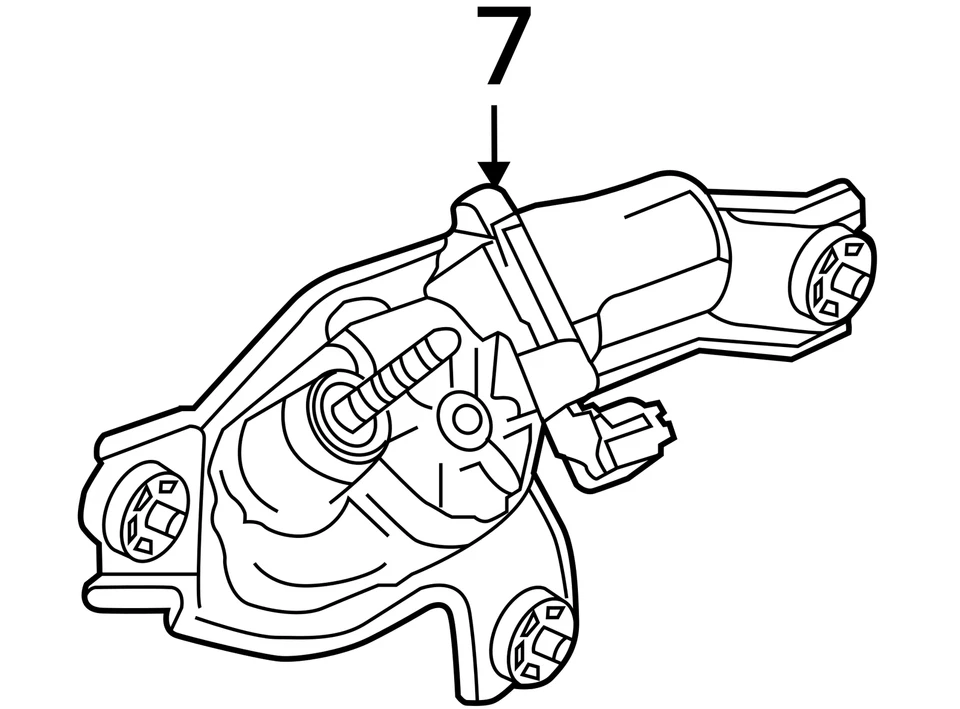 7