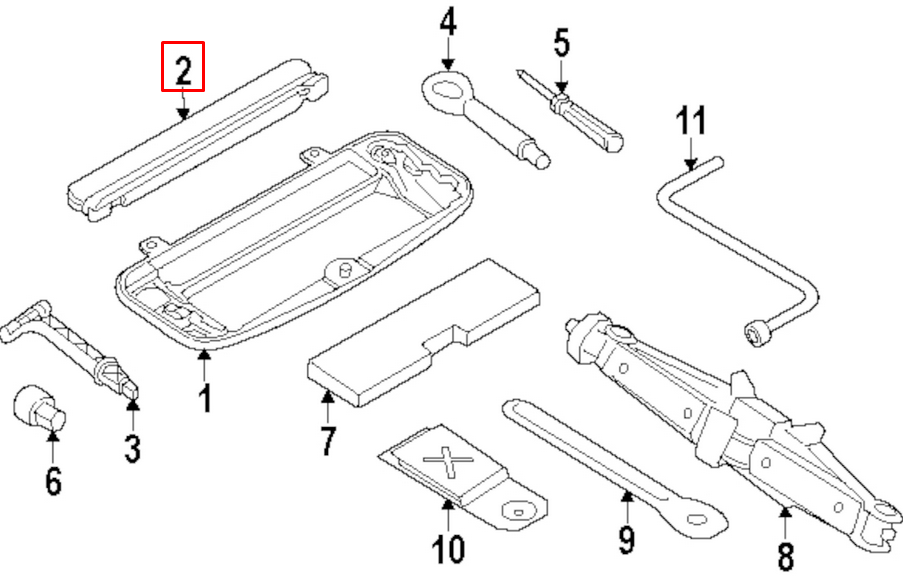 2
4
5
11
1
3
6
7
10
9
8