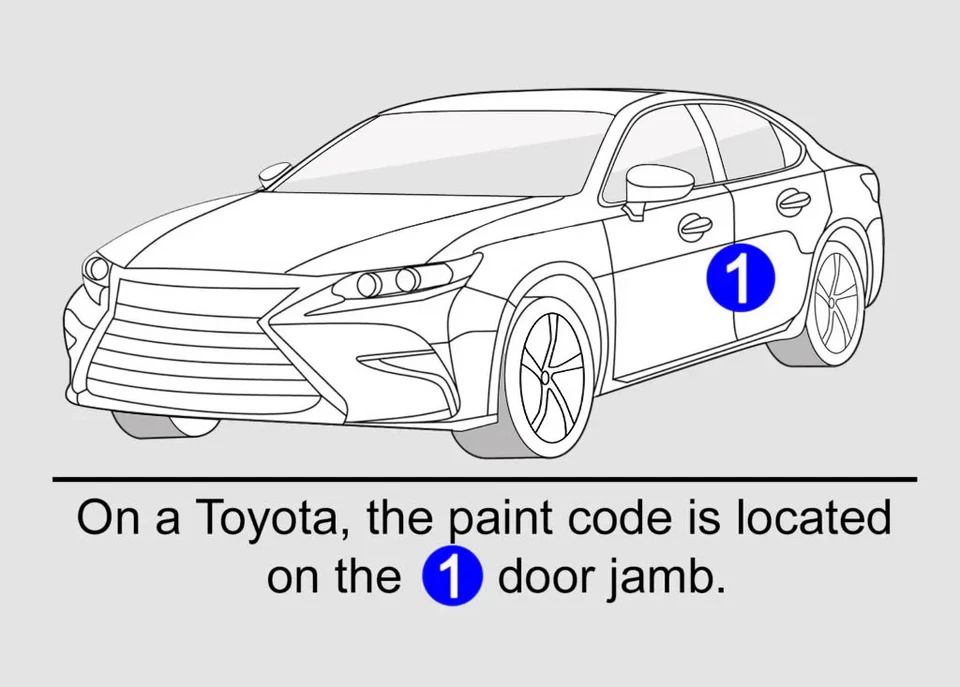 1

On a Toyota, the paint code is located on the 1 door jamb.