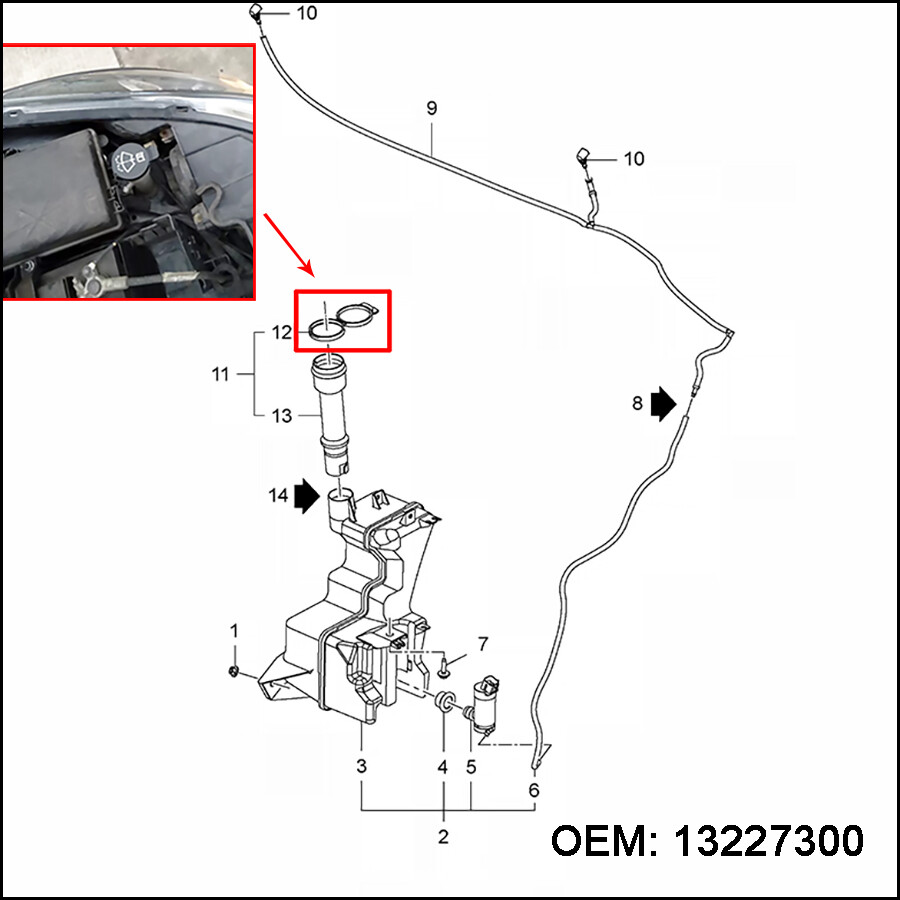 10
9
10
12
11
13
8
14
1
7
3
4
5
6
2
OEM: 13227300