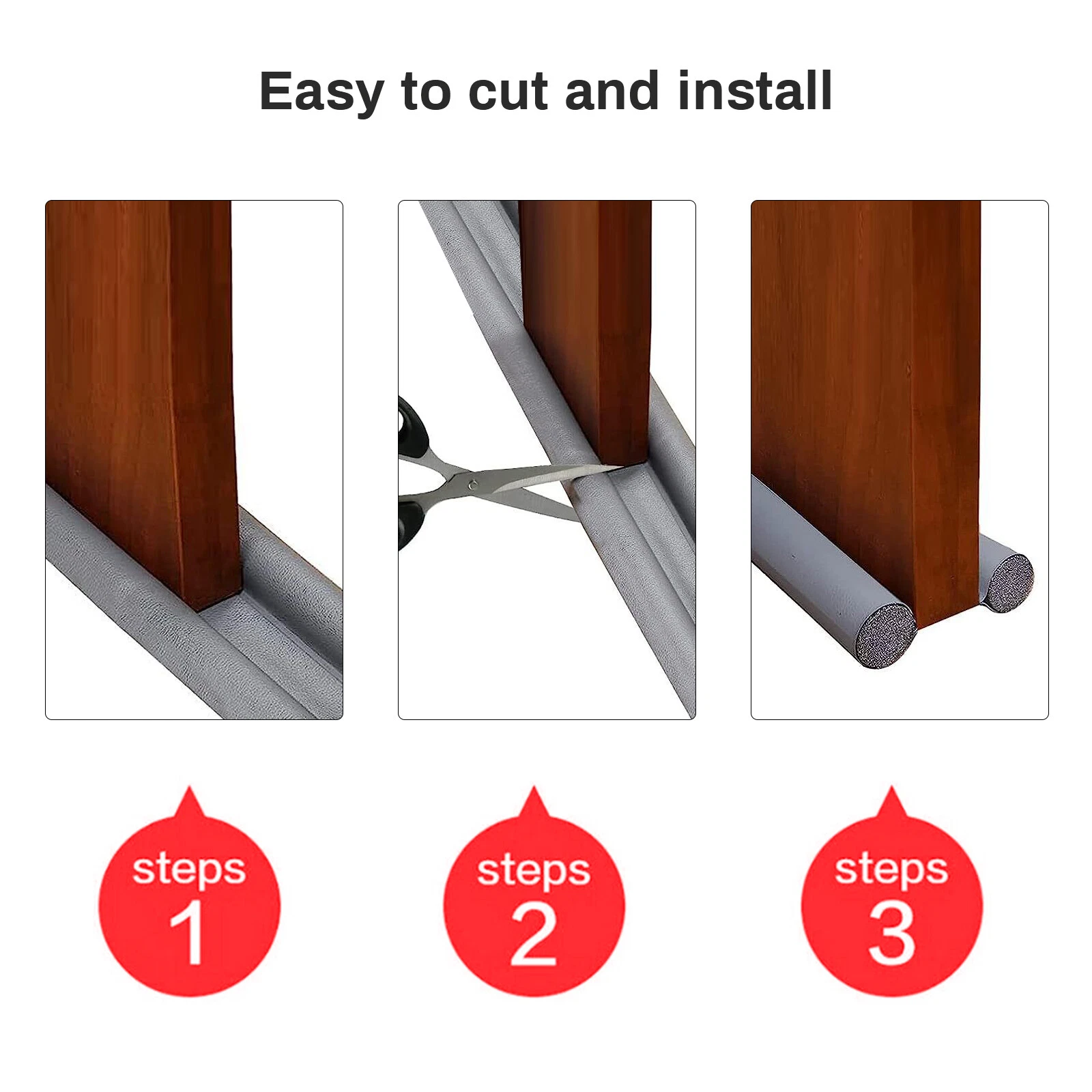 Easy to cut and install

steps
1

steps
2

steps
3