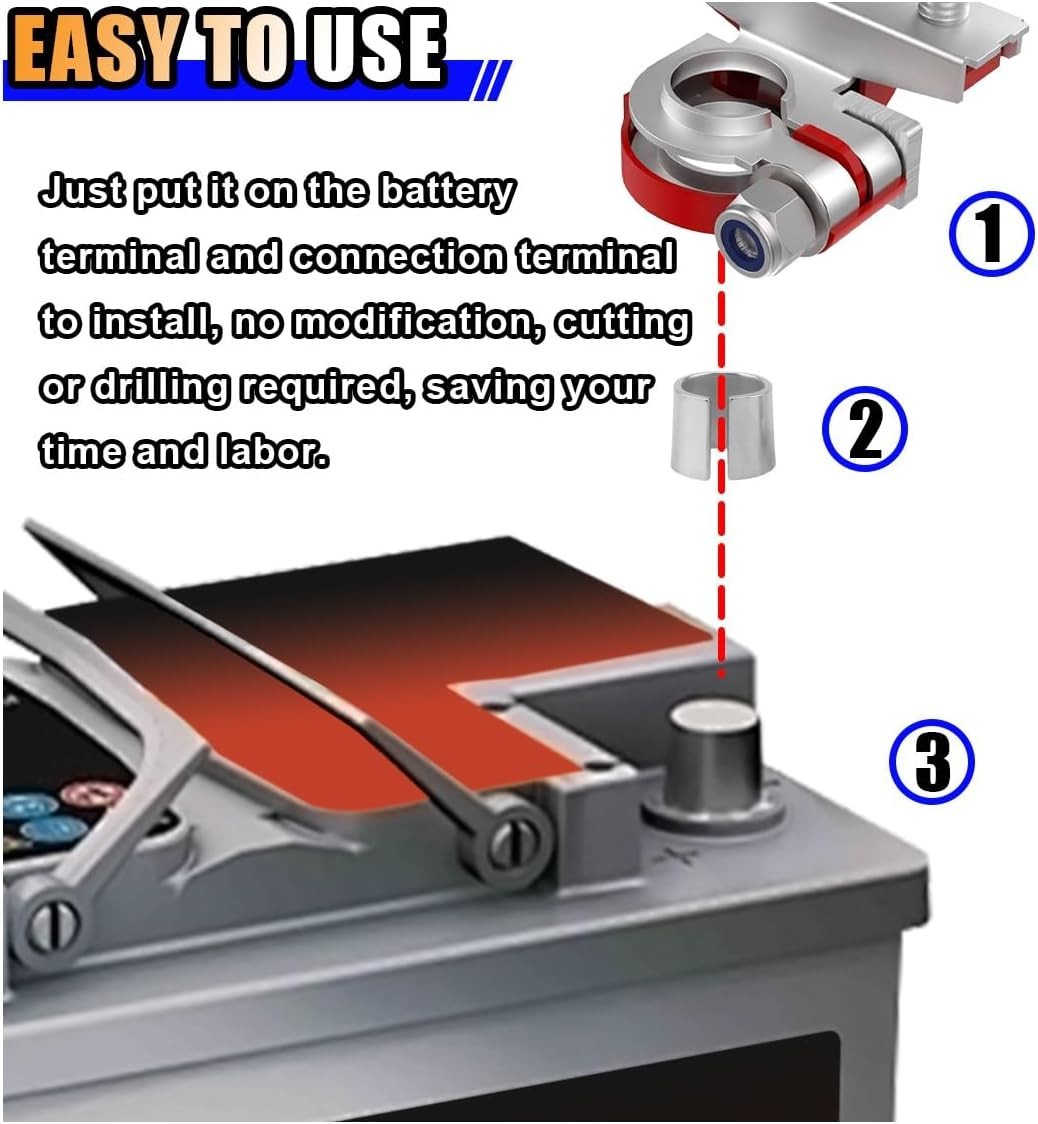 EASY TO USE

Just put it on the battery terminal and connection terminal to install, no modification, cutting or drilling required, saving your time and labor.

1

2

3