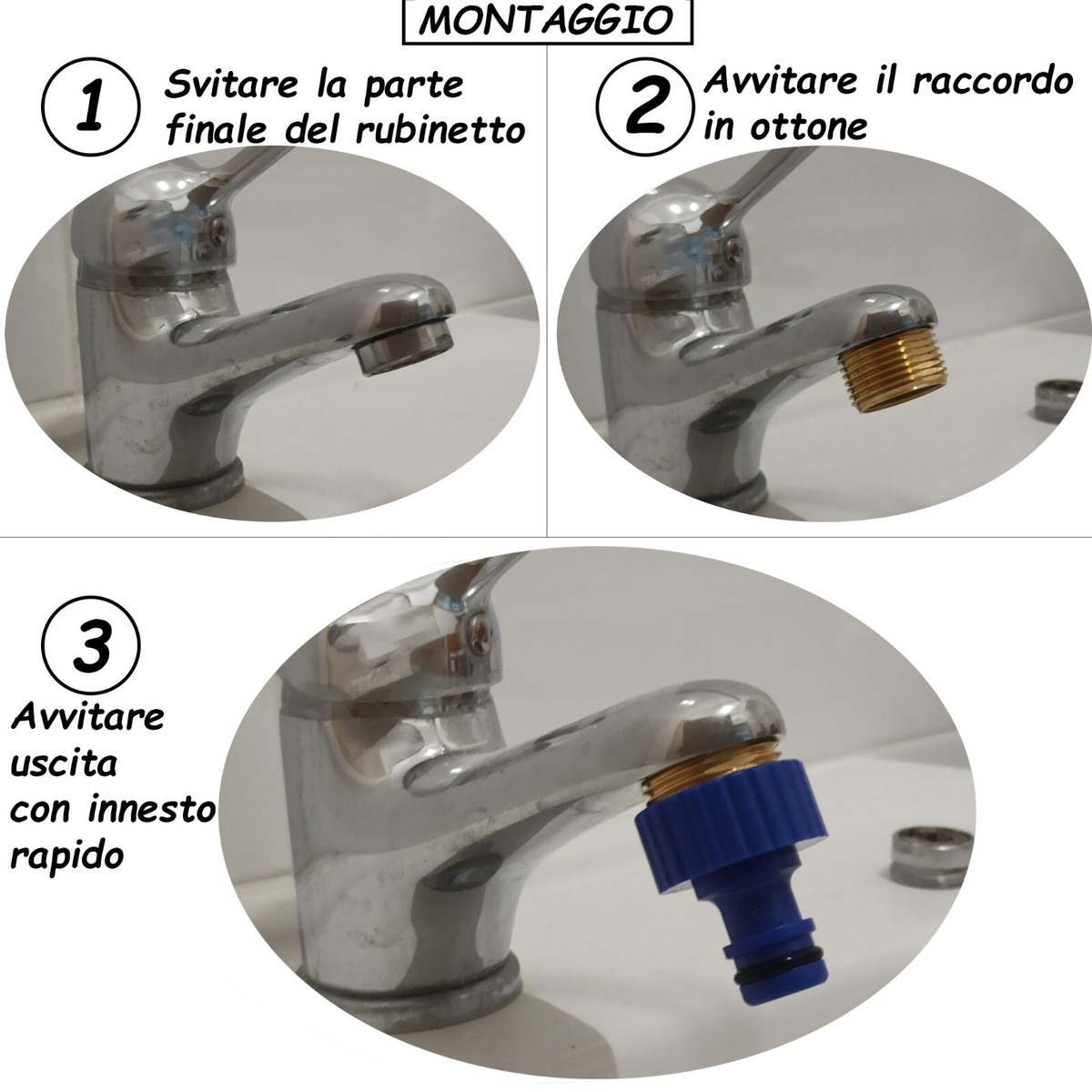 MONTAGGIO

1 Svitare la parte finale del rubinetto

2 Avvitare il raccordo in ottone

3 Avvitare uscita con innesto rapido