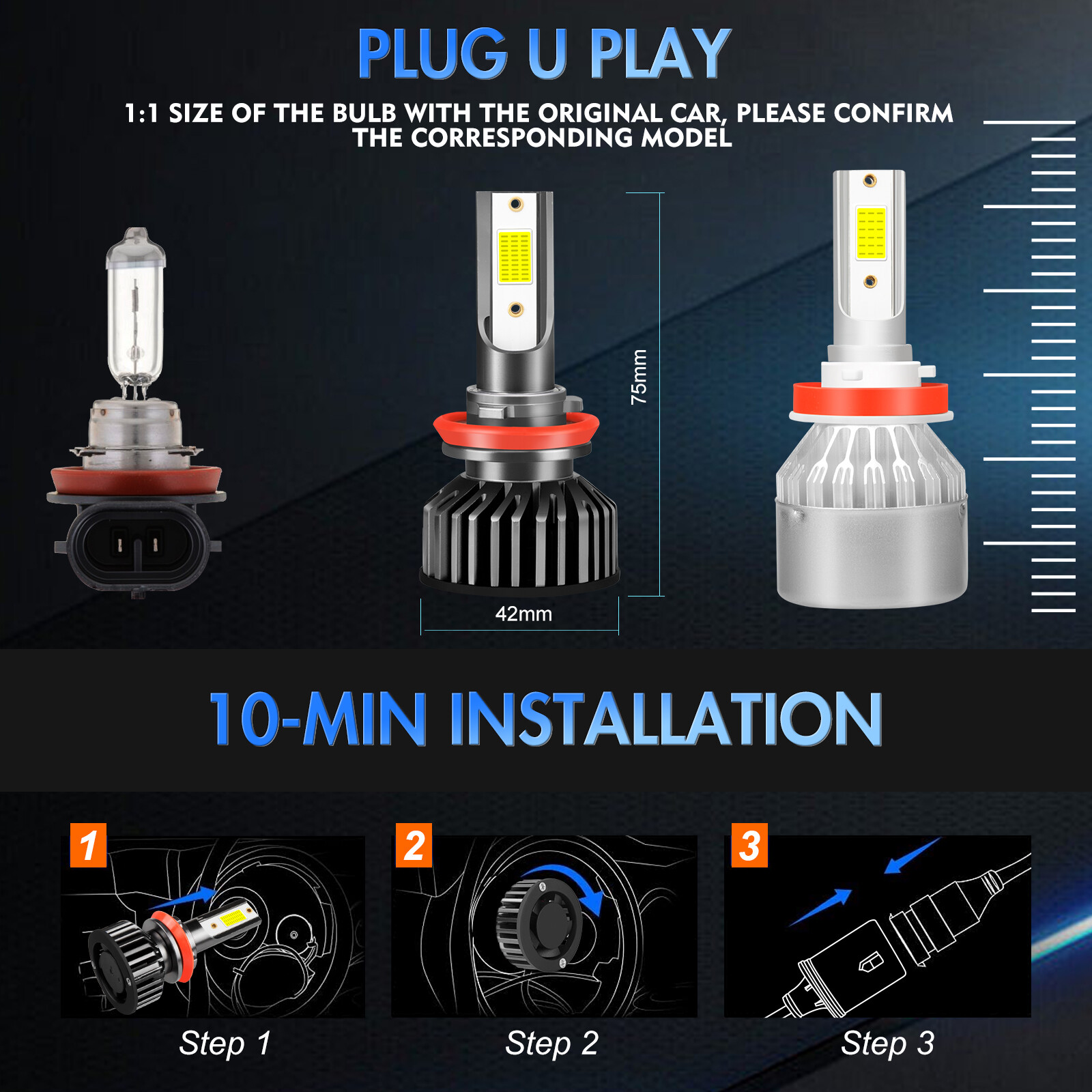 PLUG U PLAY

1:1 SIZE OF THE BULB WITH THE ORIGINAL CAR, PLEASE CONFIRM THE CORRESPONDING MODEL

75mm

42mm

10-MIN INSTALLATION

1

Step 1

2

Step 2

3

Step 3