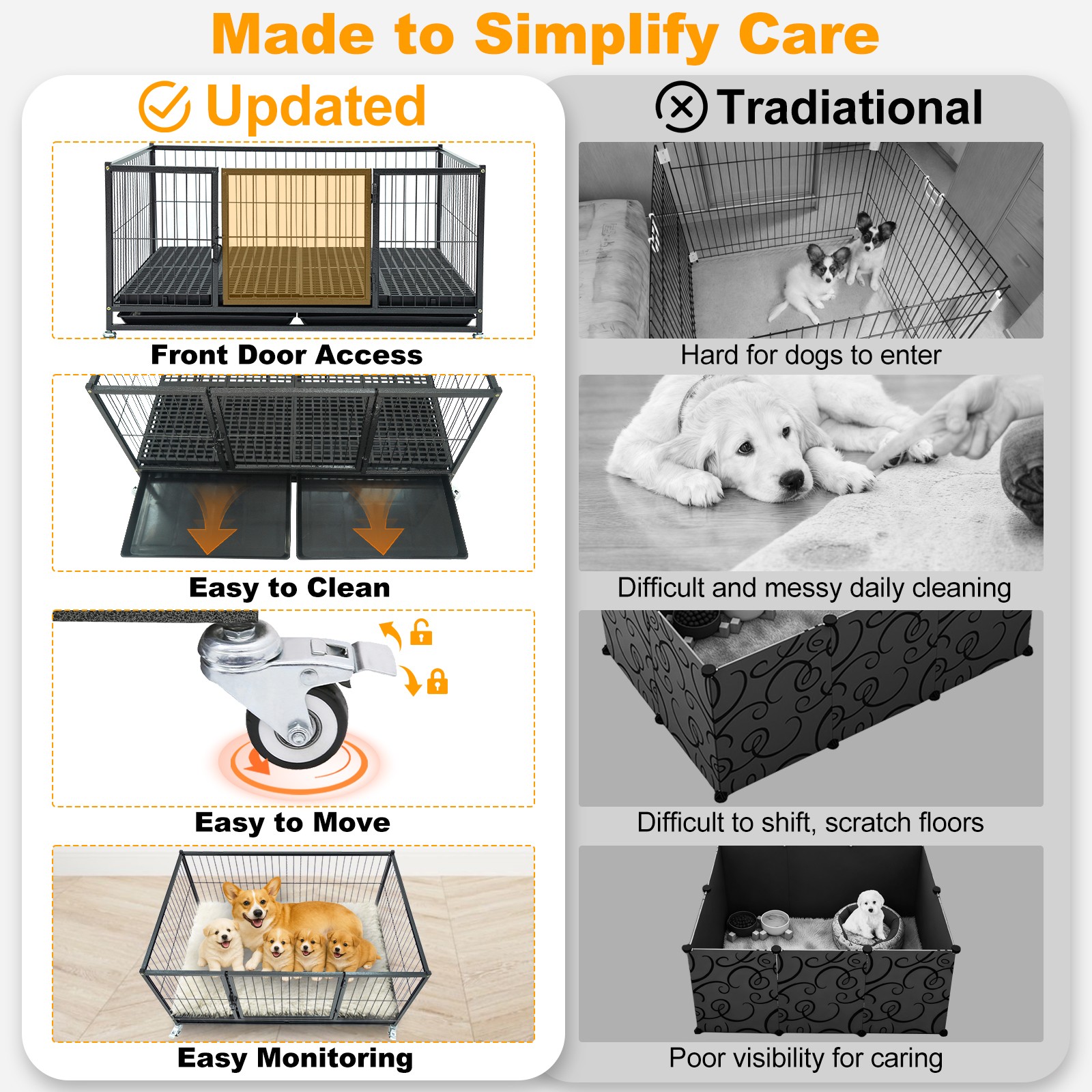 Made to Simplify Care

Updated

Front Door Access

Easy to Clean

Easy to Move

Easy Monitoring

Tradiational

Hard for dogs to enter

Difficult and messy daily cleaning

Difficult to shift, scratch floors

Poor visibility for caring