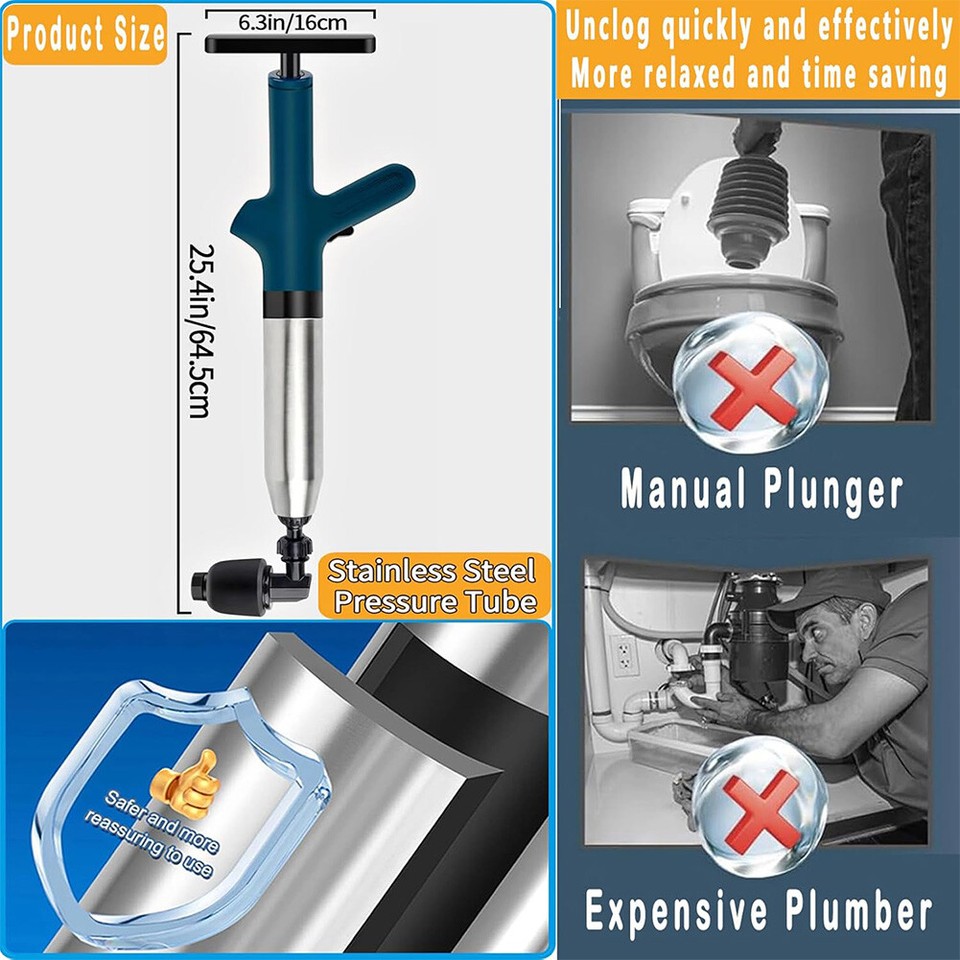 Product Size

6.3in/16cm

25.4in/64.5cm

Stainless Steel Pressure Tube

Safer and more reassuring to use

Unclog quickly and effectively
More relaxed and time saving

Manual Plunger

Expensive Plumber