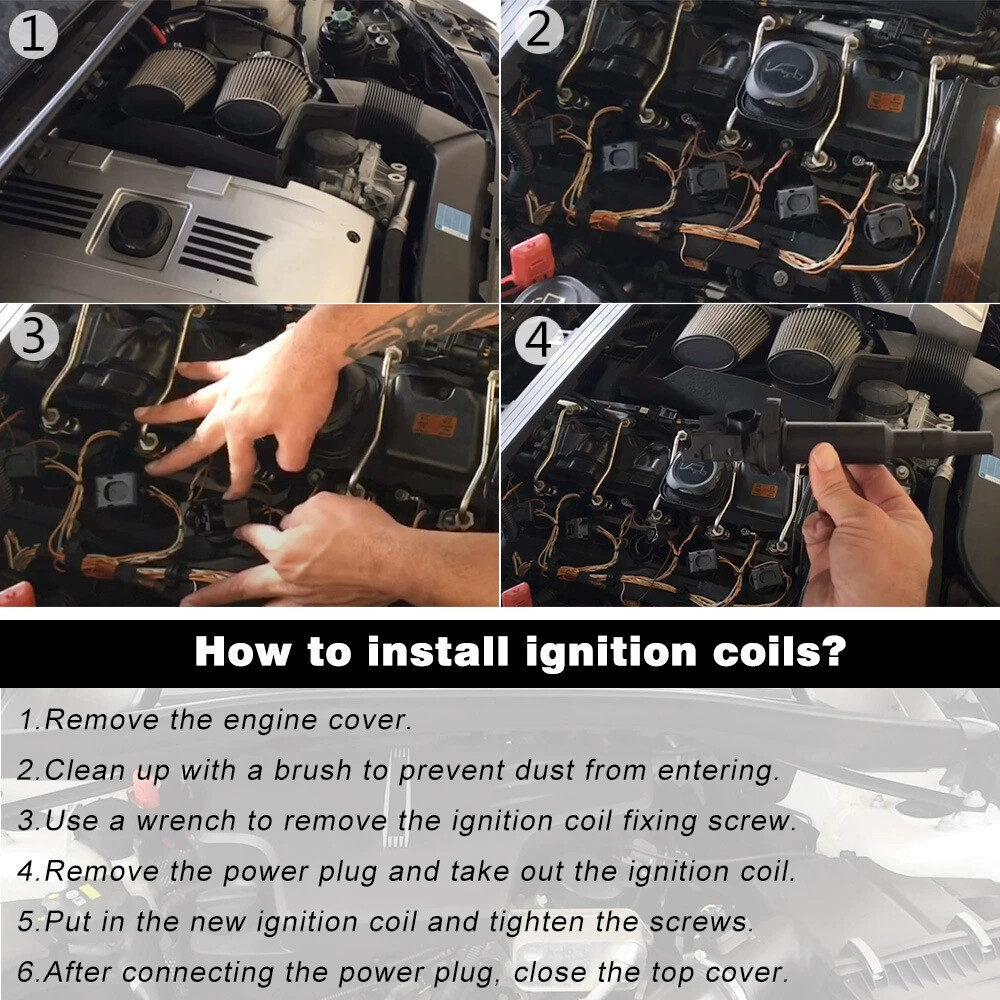 1

2

3

4

How to install ignition coils?

1.Remove the engine cover.

2.Clean up with a brush to prevent dust from entering.

3.Use a wrench to remove the ignition coil fixing screw.

4.Remove the power plug and take out the ignition coil.

5.Put in the new ignition coil and tighten the screws.

6.After connecting the power plug, close the top cover.