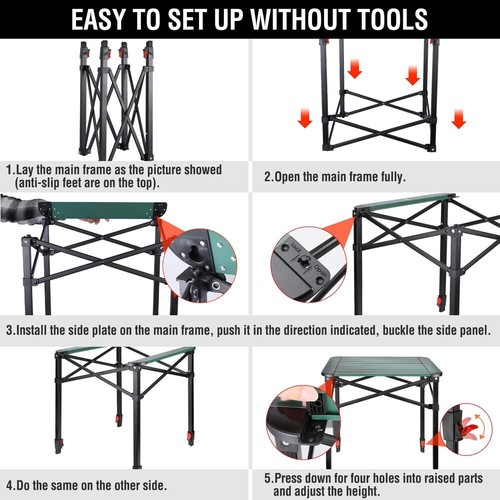 EASY TO SET UP WITHOUT TOOLS

1.Lay the main frame as the picture showed (anti-slip feet are on the top).

2.Open the main frame fully.

Lock
Open

3.Install the side plate on the main frame, push it in the direction indicated, buckle the side panel.

4.Do the same on the other side.

5.Press down for four holes into raised parts and adjust the height.