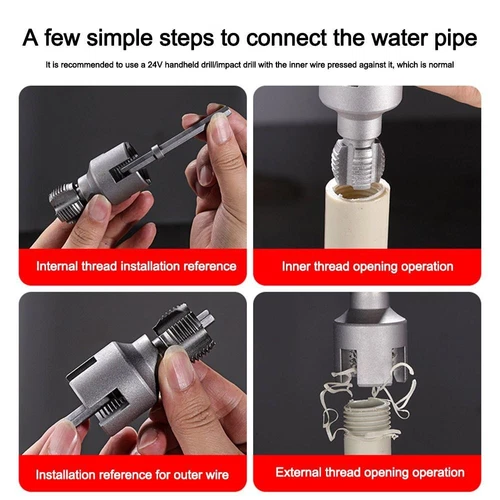 A few simple steps to connect the water pipe

It is recommended to use a 24V handheld drill/impact drill with the inner wire pressed against it, which is normal

Internal thread installation reference

Inner thread opening operation

Installation reference for outer wire

External thread opening operation