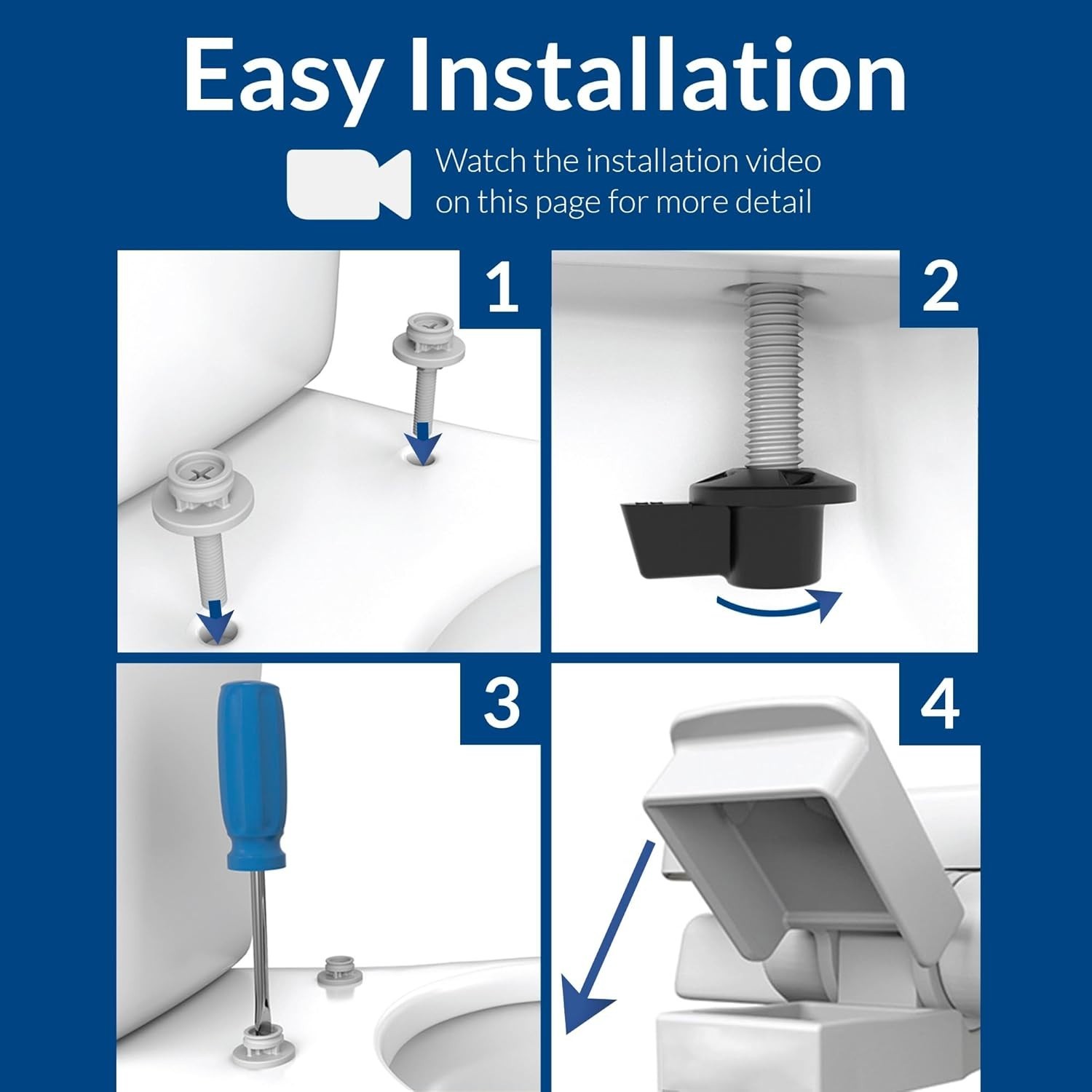 Easy Installation

Watch the installation video on this page for more detail

1

2

3

4